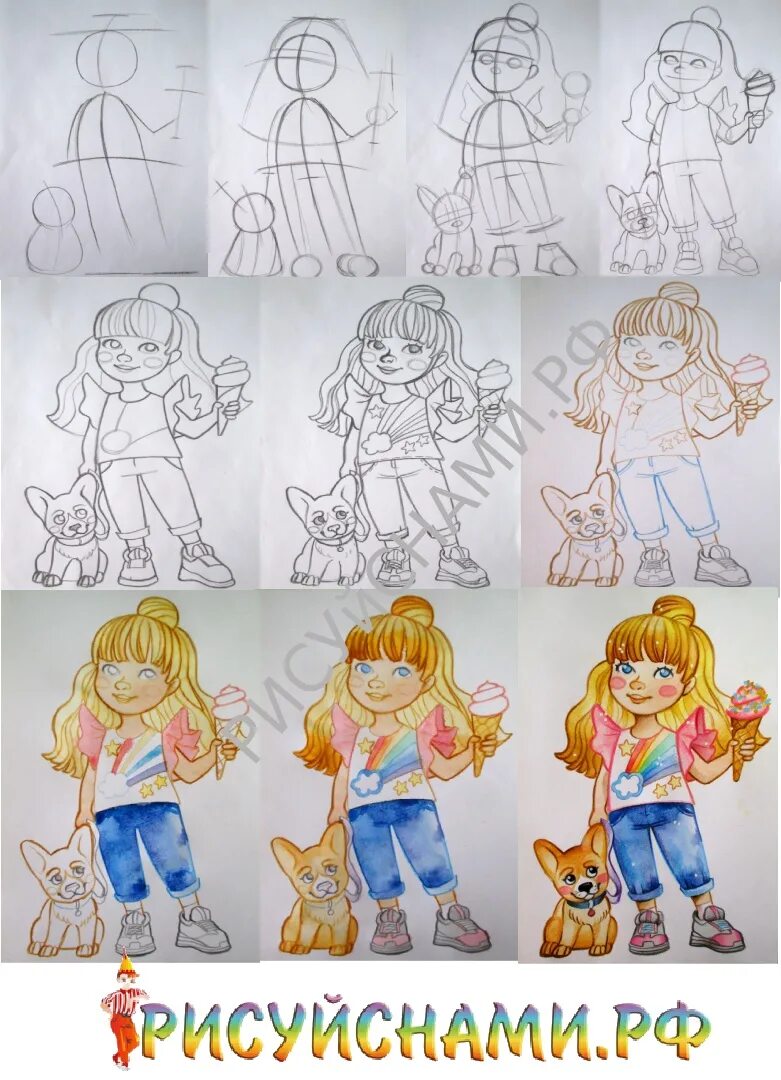 РИСУЙСНАМИ.РФ

РИСУЙСНАМИ.РФ