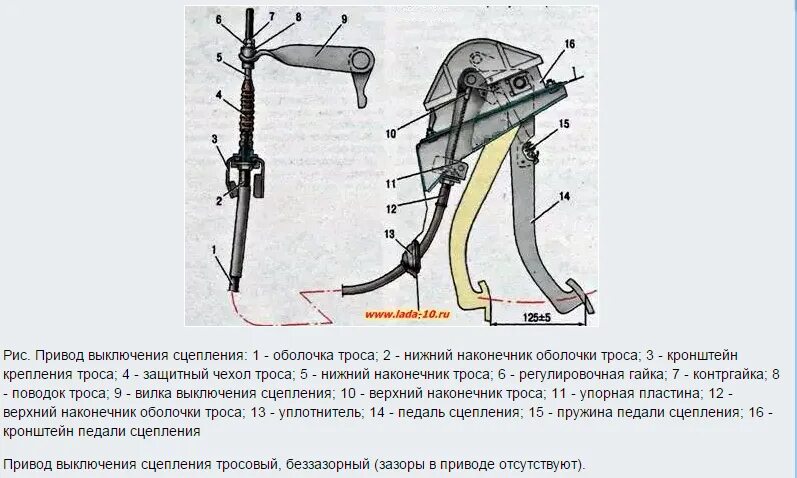 6 7 8 9 5 4 3 2 1

16 15 10 11 12 14 13

www.lada-10.ru

125±5

Рис. Привод выключения сцепления: 1 - оболочка троса; 2 - нижний наконечник оболочки троса; 3 - кронштейн крепления троса; 4 - защитный чехол троса; 5 - нижний наконечник троса; 6 - регулировочная гайка; 7 - контргайка; 8 - поводок троса; 9 - вилка выключения сцепления; 10 - верхний наконечник троса; 11 - упорная пластина; 12 - верхний наконечник оболочки троса; 13 - уплотнитель; 14 - педаль сцепления; 15 - пружина педали сцепления; 16 - кронштейн педали сцепления

Привод выключения сцепления тросовый, беззазорный (зазоры в приводе отсутствуют).