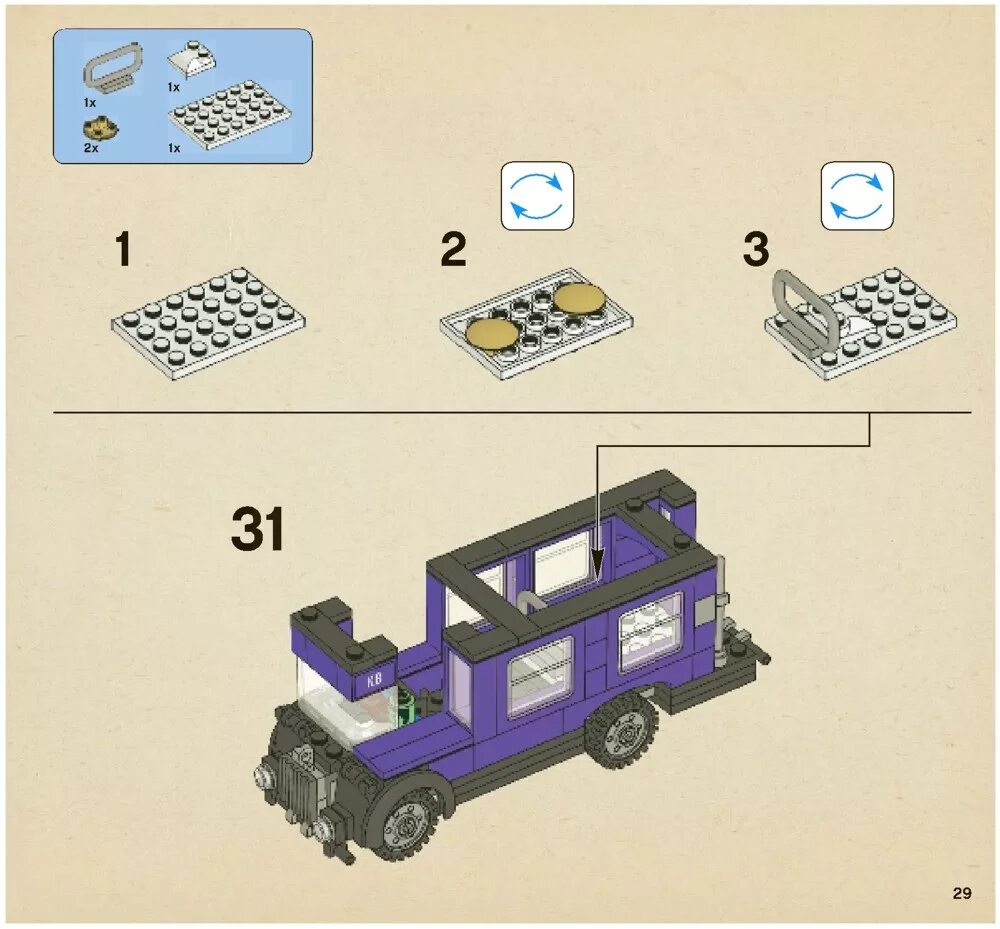 1x
1x
2x
1x

1

2

3

31

KB

29