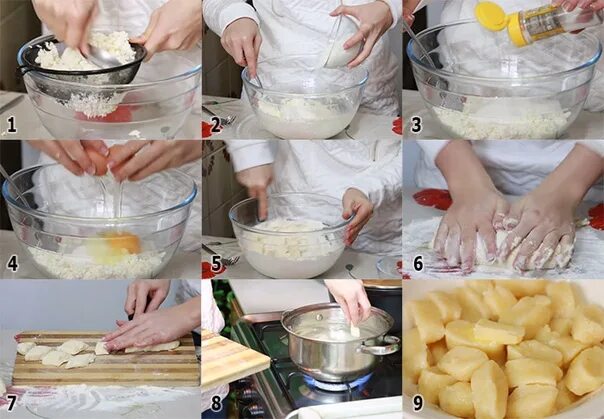 1
2
3
4
5
6
7
8
9