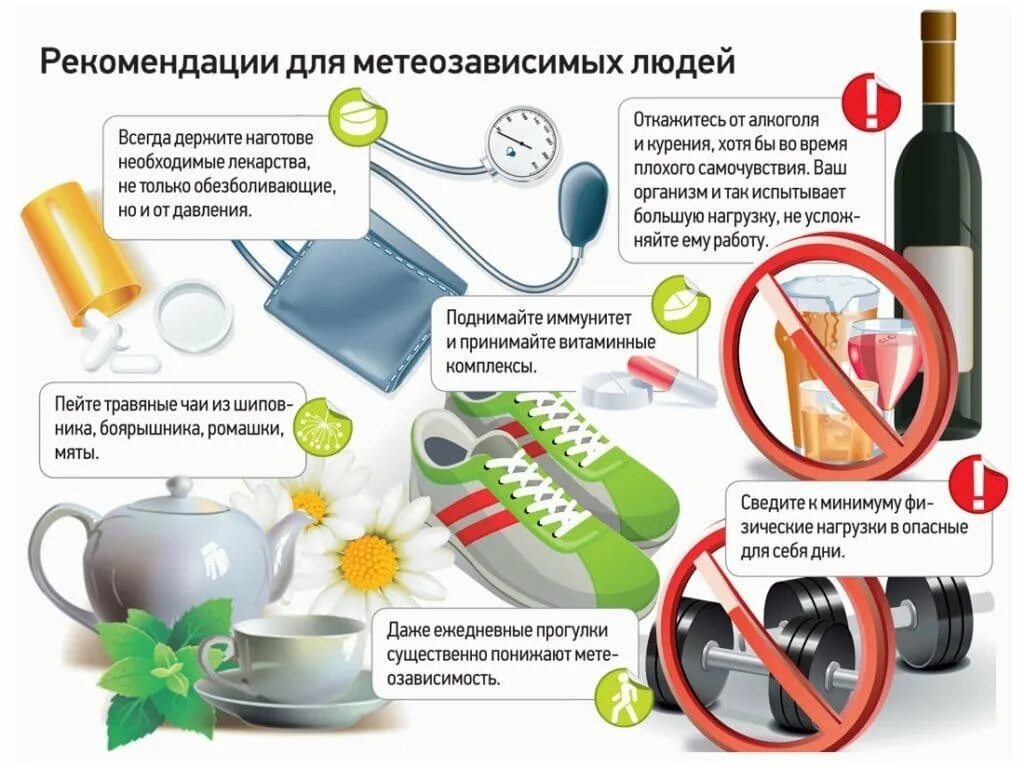 Рекомендации для метеозависимых людей

Всегда держите наготове необходимые лекарства, не только обезболивающие, но и от давления.

Откажитесь от алкоголя и курения, хотя бы во время плохого самочувствия. Ваш организм и так испытывает большую нагрузку, не усложняйте ему работу.

Поднимайте иммунитет и принимайте витаминные комплексы.

Пейте травяные чаи из шиповника, боярышника, ромашки, мяты.

Сведите к минимуму физические нагрузки в опасные для себя дни.

Даже ежедневные прогулки существенно понижают метеозависимость.