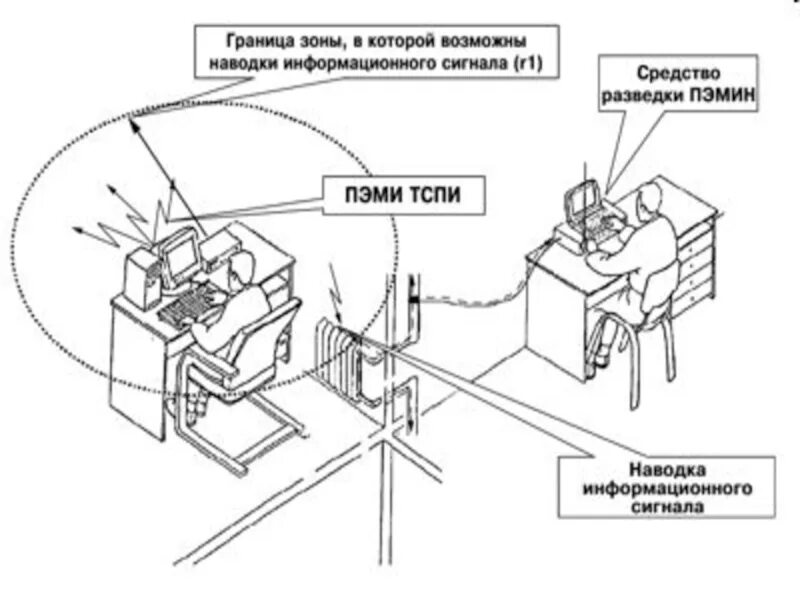 Граница зоны, в которой возможны наводки информационного сигнала (r1)

Средство разведки ПЭМИН

ПЭМИ ТСПИ

Наводка информационного сигнала