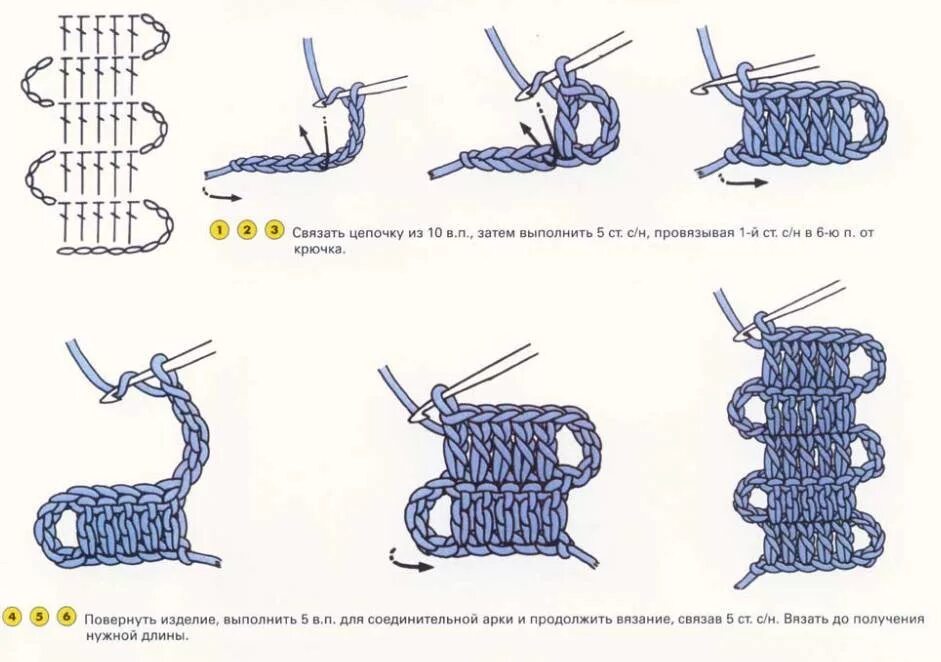 1 2 3 Связать цепочку из 10 в.п., затем выполнить 5 ст. с/н, провязывая 1-й ст. с/н в 6-ю п. от крючка.

4 5 6 Повернуть изделие, выполнить 5 в.п. для соединительной арки и продолжить вязание, связав 5 ст. с/н. Вязать до получения нужной длины.