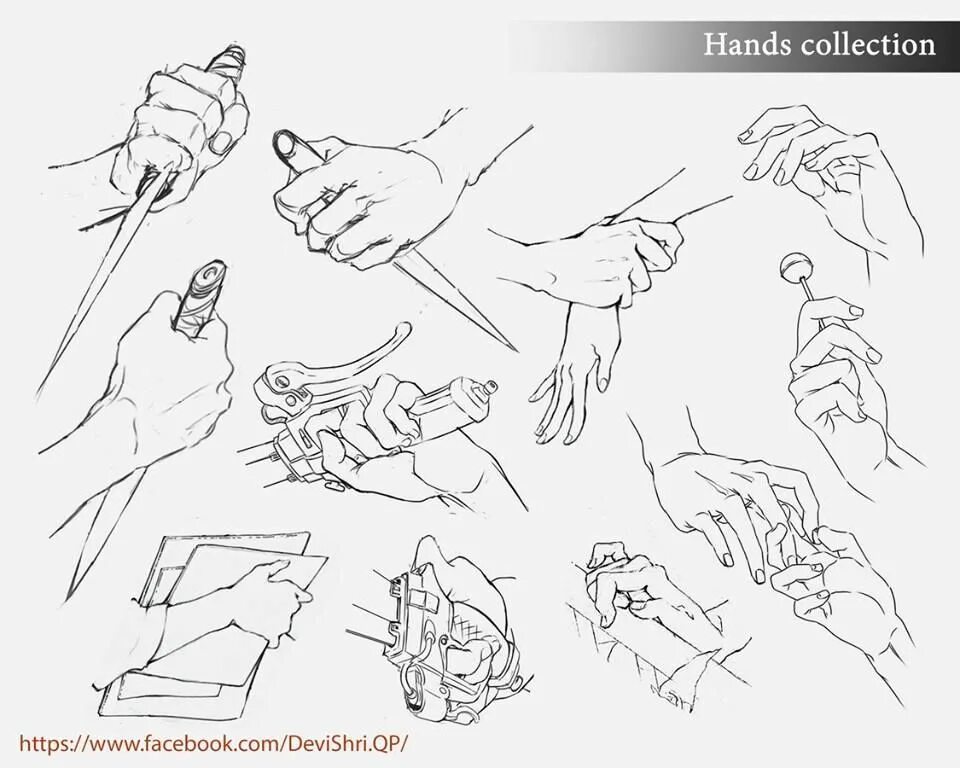 Hands collection

https://www.facebook.com/DeviShri.QP/