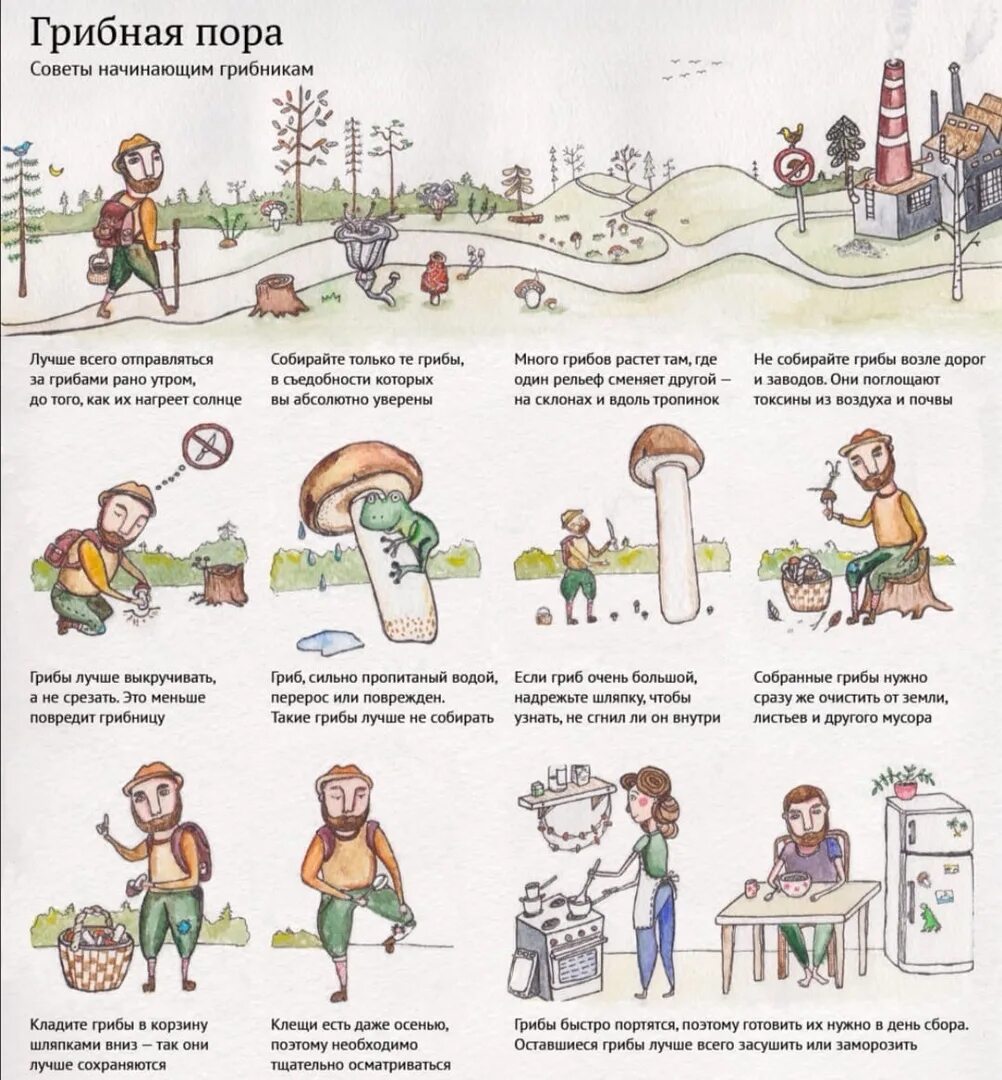 Грибная пора
Советы начинающим грибникам

Лучше всего отправляться за грибами рано утром, до того, как их нагреет солнце

Собирайте только те грибы, в съедобности которых вы абсолютно уверены

Много грибов растет там, где один рельеф сменяет другой — на склонах и вдоль тропинок

Не собирайте грибы возле дорог и заводов. Они поглощают токсины из воздуха и почвы

Грибы лучше выкручивать, а не срезать. Это меньше повредит грибницу

Гриб, сильно пропитаный водой, перерос или поврежден. Такие грибы лучше не собирать

Если гриб очень большой, надрежьте шляпку, чтобы узнать, не сгнил ли он внутри

Собранные грибы нужно сразу же очистить от земли, листьев и другого мусора

Кладите грибы в корзину шляпками вниз — так они лучше сохраняются

Клещи есть даже осенью, поэтому необходимо тщательно осматриваться

Грибы быстро портятся, поэтому готовить их нужно в день сбора. Оставшиеся грибы лучше всего засушить или заморозить