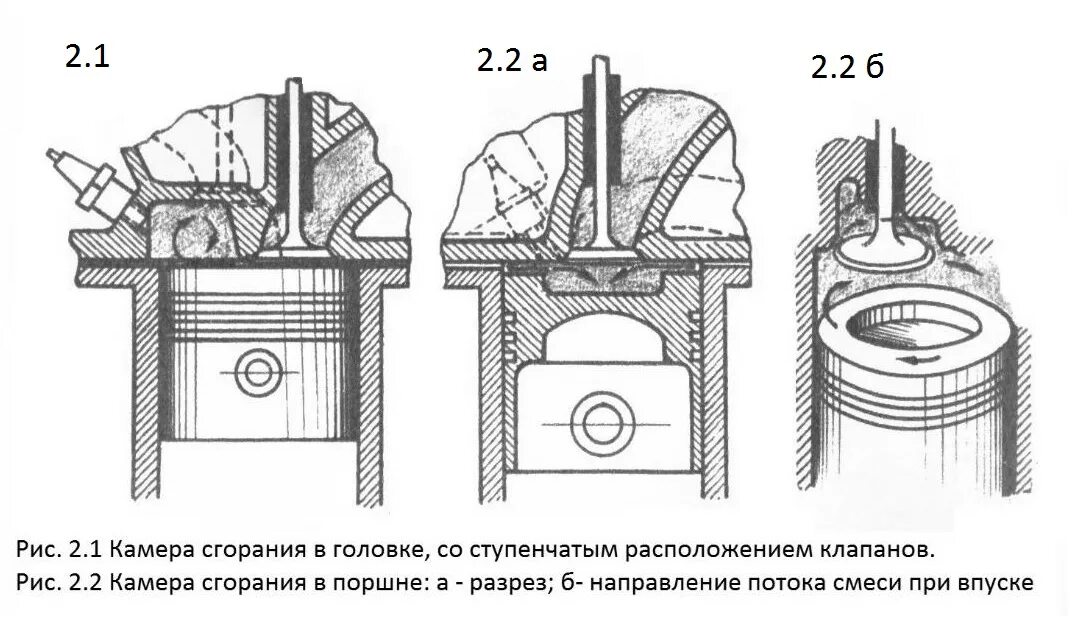 2.1

2.2 а

2.2 б

Рис. 2.1 Камера сгорания в головке, со ступенчатым расположением клапанов.
Рис. 2.2 Камера сгорания в поршне: а - разрез; б- направление потока смеси при впуске