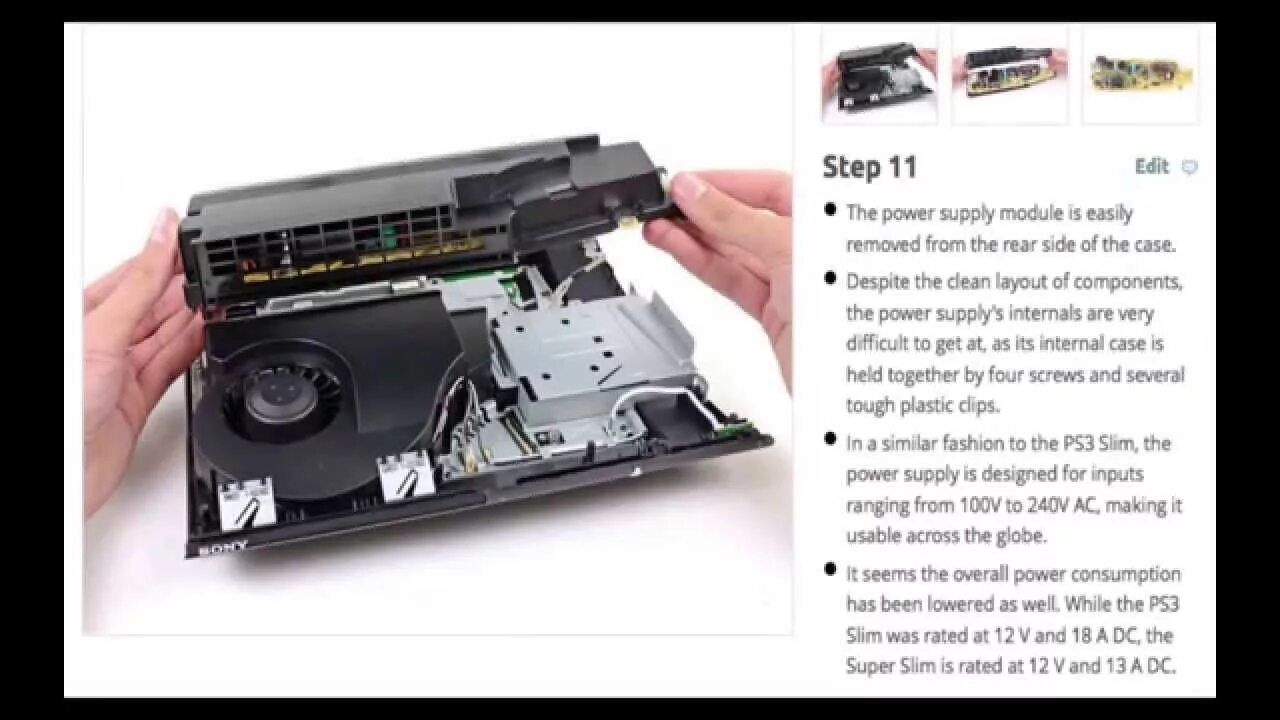 SONY

Step 11

Edit

- The power supply module is easily removed from the rear side of the case.
- Despite the clean layout of components, the power supply's internals are very difficult to get at, as its internal case is held together by four screws and several tough plastic clips.
- In a similar fashion to the PS3 Slim, the power supply is designed for inputs ranging from 100V to 240V AC, making it usable across the globe.
- It seems the overall power consumption has been lowered as well. While the PS3 Slim was rated at 12 V and 18 A DC, the Super Slim is rated at 12 V and 13 A DC.