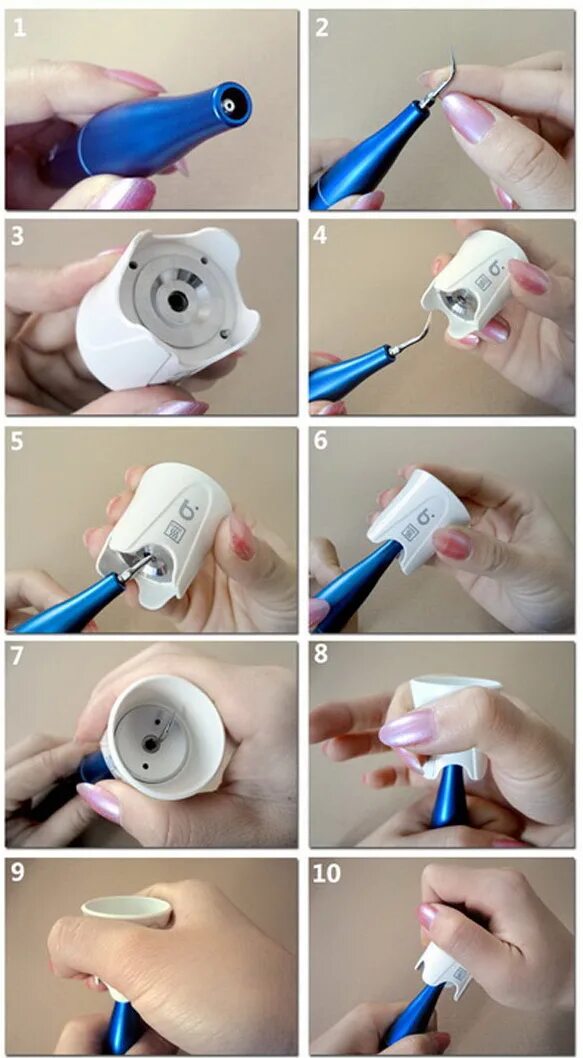 1
2
3
4
5
6
7
8
9
10