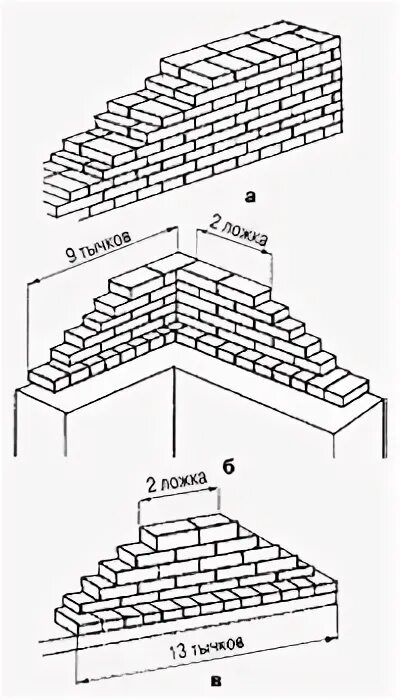 а

9 тычков

2 ложка

б

2 ложка

13 тычков

в