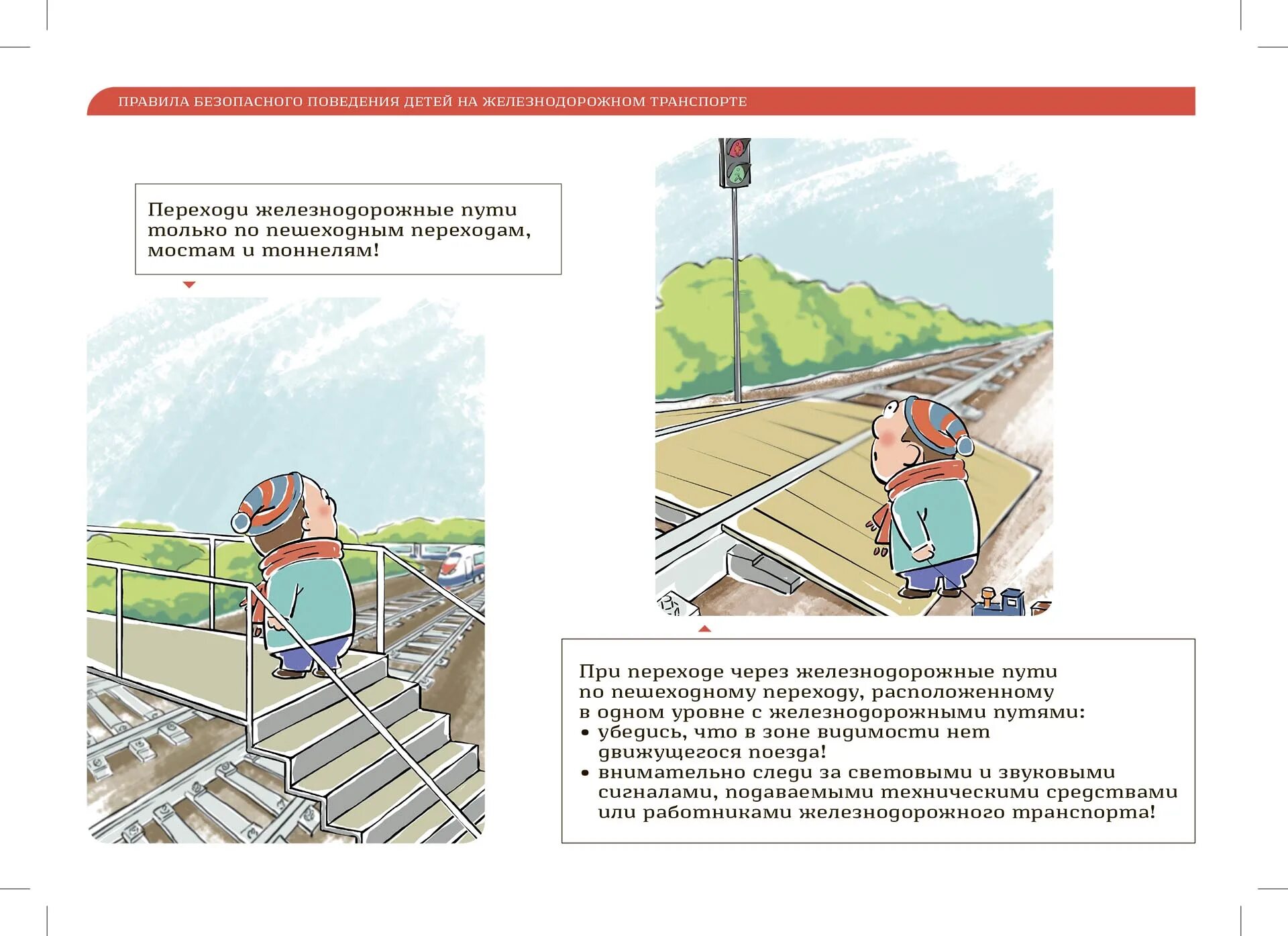 ПРАВИЛА БЕЗОПАСНОГО ПОВЕДЕНИЯ ДЕТЕЙ НА ЖЕЛЕЗНОДОРОЖНОМ ТРАНСПОРТЕ

Переходи железнодорожные пути только по пешеходным переходам, мостам и тоннелям!

При переходе через железнодорожные пути по пешеходному переходу, расположенному в одном уровне с железнодорожными путями:
• убедись, что в зоне видимости нет движущегося поезда!
• внимательно следи за световыми и звуковыми сигналами, подаваемыми техническими средствами или работниками железнодорожного транспорта!