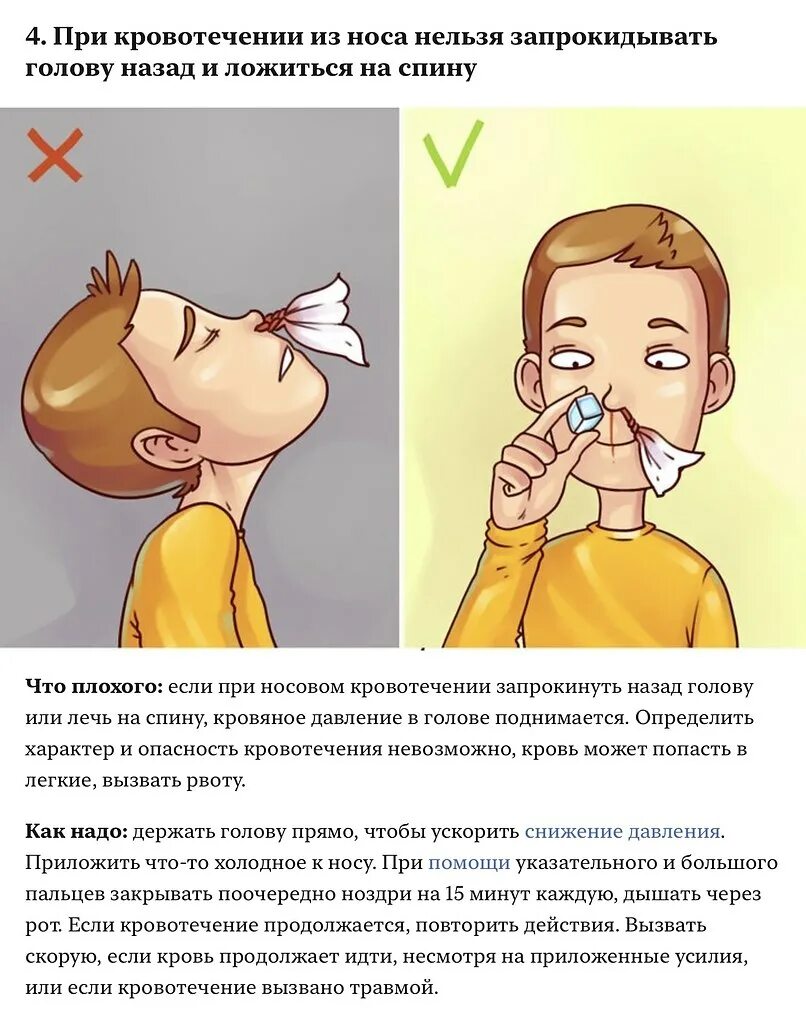 4. При кровотечении из носа нельзя запрокидывать голову назад и ложиться на спину

Что плохого: если при носовом кровотечении запрокинуть назад голову или лечь на спину, кровяное давление в голове поднимается. Определить характер и опасность кровотечения невозможно, кровь может попасть в легкие, вызвать рвоту.

Как надо: держать голову прямо, чтобы ускорить снижение давления. Приложить что-то холодное к носу. При помощи указательного и большого пальцев закрывать поочередно ноздри на 15 минут каждую, дышать через рот. Если кровотечение продолжается, повторить действия. Вызвать скорую, если кровь продолжает идти, несмотря на приложенные усилия, или если кровотечение вызвано травмой.