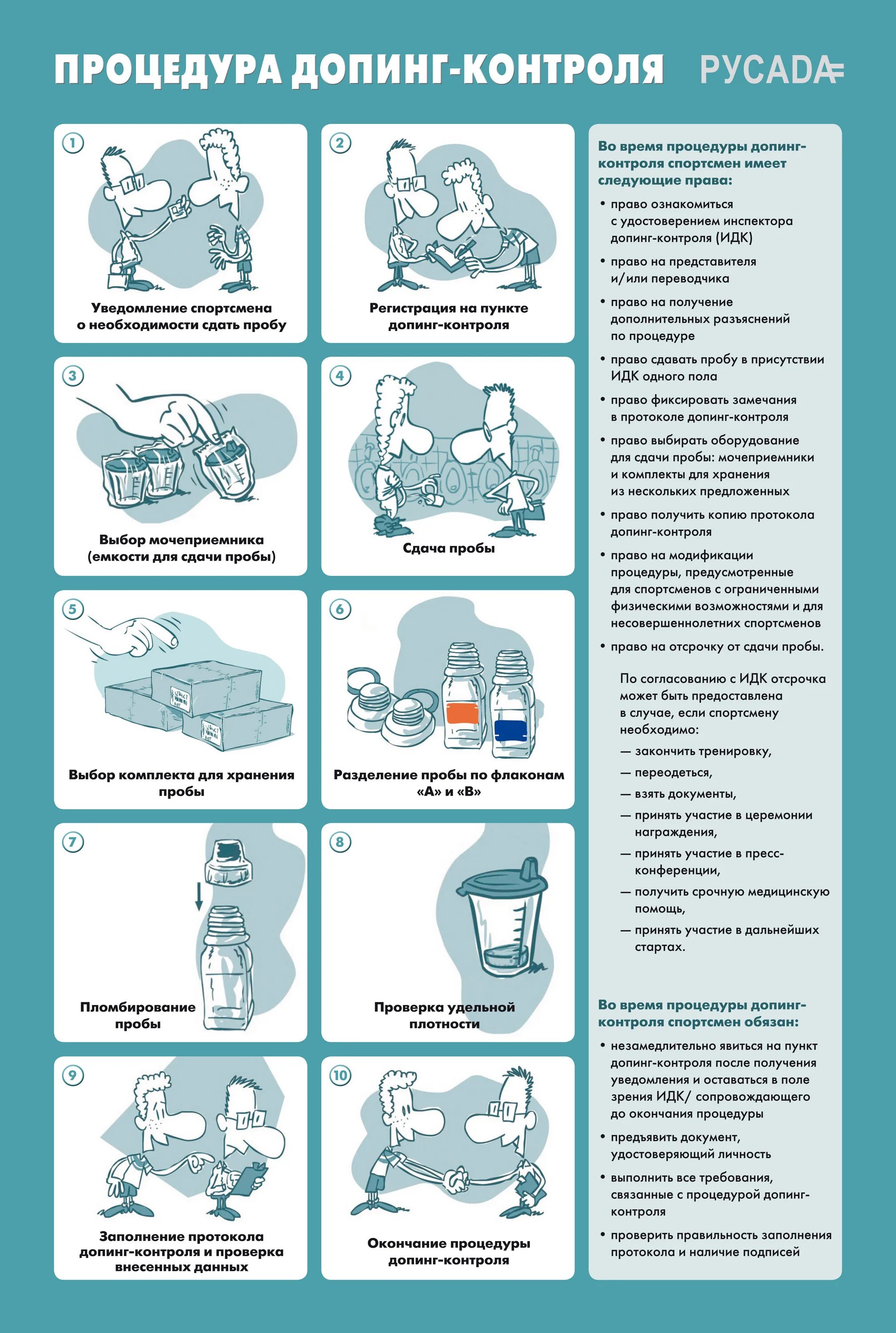 ПРОЦЕДУРА ДОПИНГ-КОНТРОЛЯ

РУСАДА

1

Уведомление спортсмена о необходимости сдать пробу

2

Регистрация на пункте допинг-контроля

3

Выбор мочеприемника (емкости для сдачи пробы)

4

Сдача пробы

5

Выбор комплекта для хранения пробы

6

Разделение пробы по флаконам «А» и «В»

7

Пломбирование пробы

8

Проверка удельной плотности

9

Заполнение протокола допинг-контроля и проверка внесенных данных

10

Окончание процедуры допинг-контроля

Во время процедуры допинг-контроля спортсмен имеет следующие права:

• право ознакомиться с удостоверением инспектора допинг-контроля (ИДК)

• право на представителя и/или переводчика

• право на получение дополнительных разъяснений по процедуре

• право сдавать пробу в присутствии ИДК одного пола

• право фиксировать замечания в протоколе допинг-контроля

• право выбирать оборудование для сдачи пробы: мочеприемники и комплекты для хранения из нескольких предложенных

• право получить копию протокола допинг-контроля

• право на модификации процедуры, предусмотренные для спортсменов с ограниченными физическими возможностями и для несовершеннолетних спортсменов

• право на отсрочку от сдачи пробы.

По согласованию с ИДК отсрочка может быть предоставлена в случае, если спортсмену необходимо:

— закончить тренировку,

— переодеться,

— взять документы,

— принять участие в церемонии награждения,

— принять участие в пресс-конференции,

— получить срочную медицинскую помощь,

— принять участие в дальнейших стартах.

Во время процедуры допинг-контроля спортсмен обязан:

• незамедлительно явиться на пункт допинг-контроля после получения уведомления и оставаться в поле зрения ИДК/ сопровождающего до окончания процедуры

• предъявить документ, удостоверяющий личность

• выполнить все требования, связанные с процедурой допинг-контроля

• проверить правильность заполнения протокола и наличие подписей