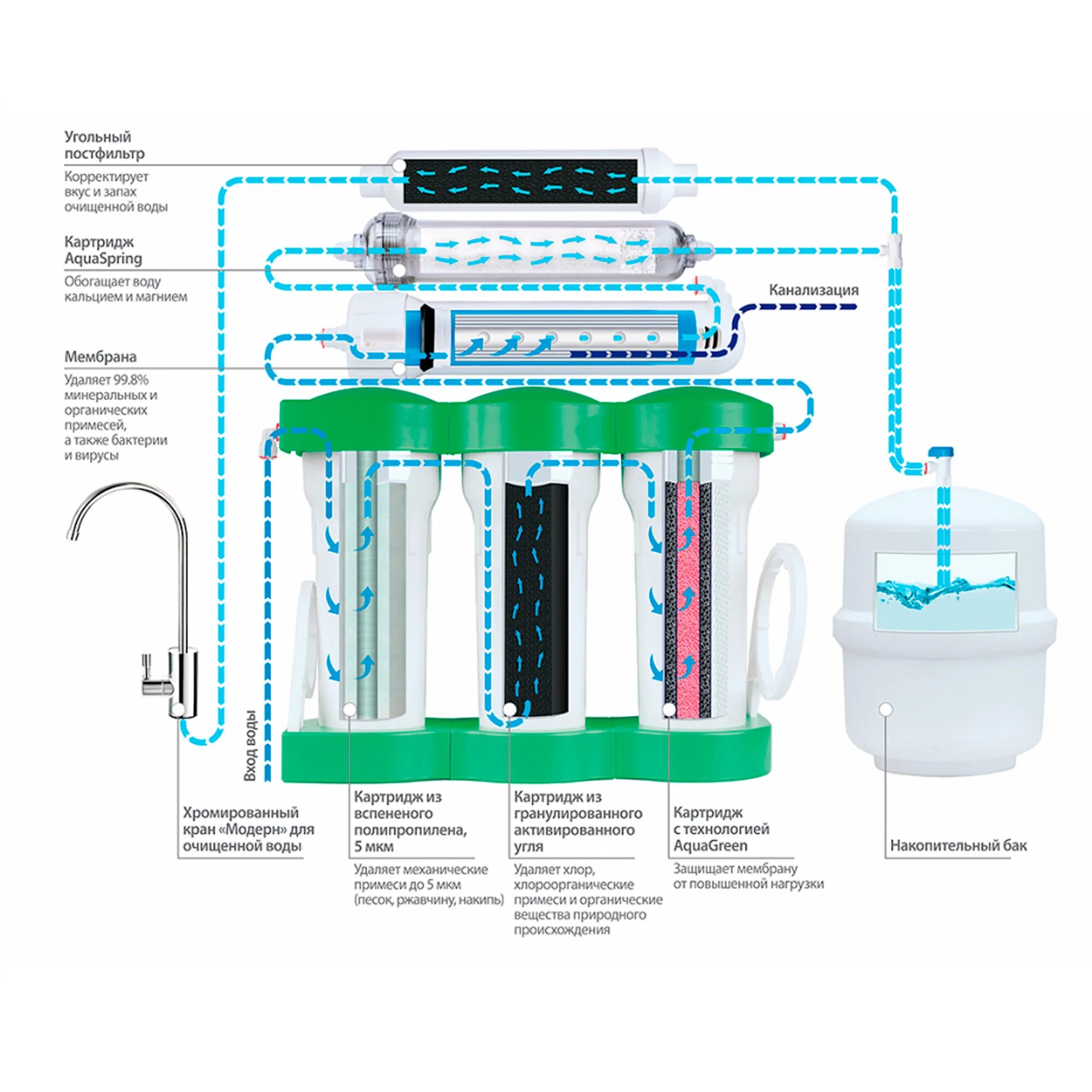 Угольный постфильтр

Корректирует вкус и запах очищенной воды

Картридж AquaSpring

Обогащает воду кальцием и магнием

Канализация

Мембрана

Удаляет 99.8% минеральных и органических примесей, а также бактерии и вирусы

Вход воды

Хромированный кран «Модерн» для очищенной воды

Картридж из вспененого полипропилена, 5 мкм

Удаляет механические примеси до 5 мкм (песок, ржавчину, накипь)

Картридж из гранулированного активированного угля

Удаляет хлор, хлороорганические примеси и органические вещества природного происхождения

Картридж с технологией AquaGreen

Защищает мембрану от повышенной нагрузки

Накопительный бак