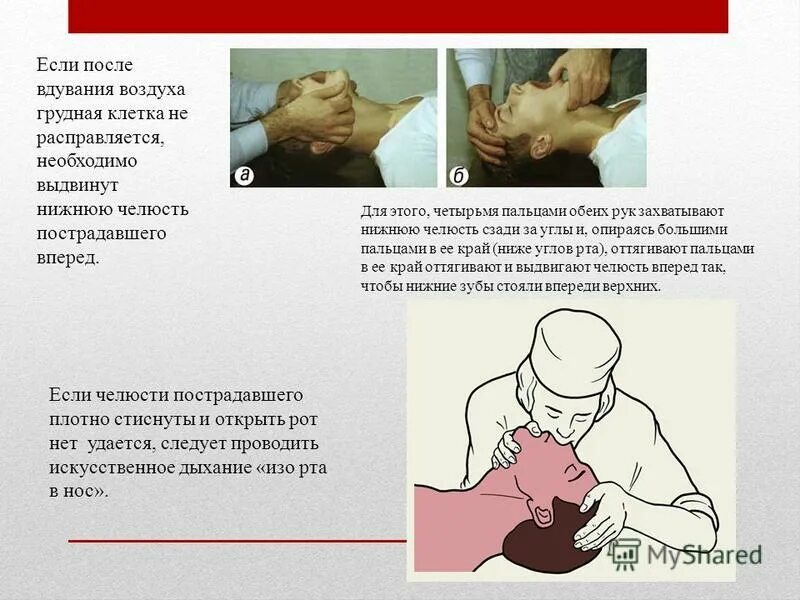 Если после вдувания воздуха грудная клетка не расправляется, необходимо выдвинут нижнюю челюсть пострадавшего вперед.

а

б

Для этого, четырьмя пальцами обеих рук захватывают нижнюю челюсть сзади за углы и, опираясь большими пальцами в ее край (ниже углов рта), оттягивают пальцами в ее край оттягивают и выдвигают челюсть вперед так, чтобы нижние зубы стояли впереди верхних.

Если челюсти пострадавшего плотно стиснуты и открыть рот нет удается, следует проводить искусственное дыхание «изо рта в нос».

MyShared