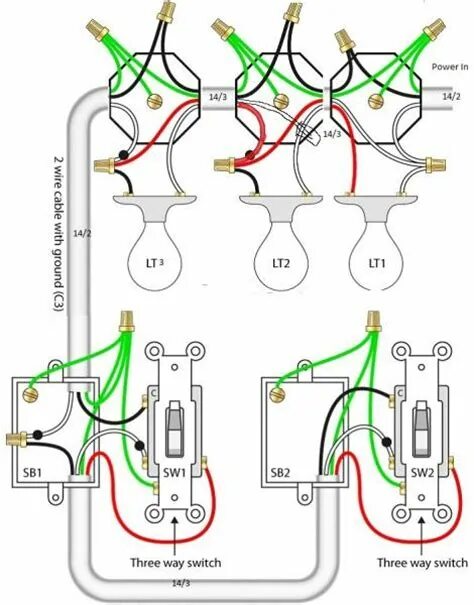 Power In
14/3
14/2
14/3
2 wire cable with ground (C3)
14/2
LT 3
LT2
LT1
C
SB1
SW1
C
SB2
SW2
Three way switch
Three way switch
14/3