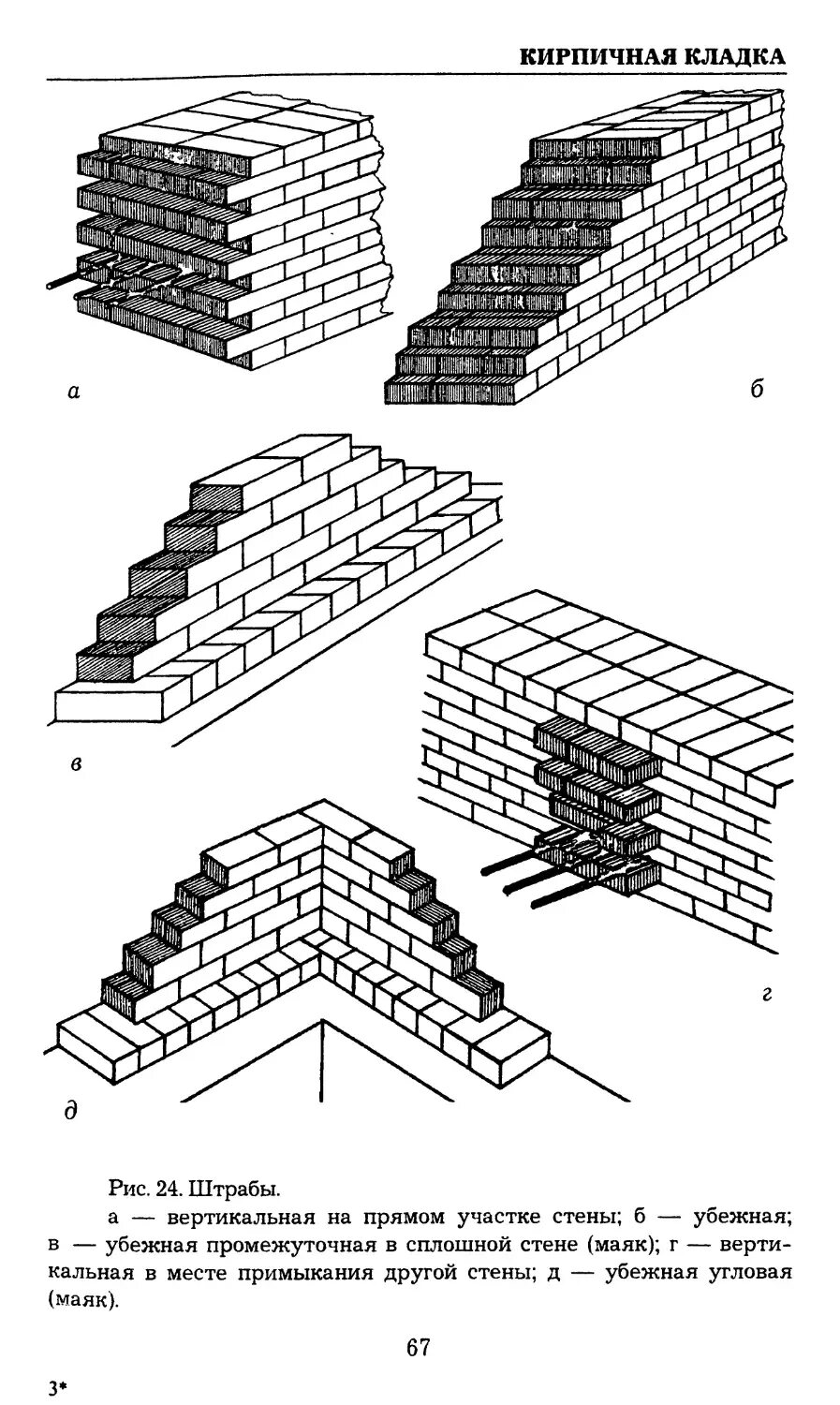 КИРПИЧНАЯ КЛАДКА

а

б

в

г

д

Рис. 24. Штрабы.

а — вертикальная на прямом участке стены; б — убежная; в — убежная промежуточная в сплошной стене (маяк); г — вертикальная в месте примыкания другой стены; д — убежная угловая (маяк).

67

3*