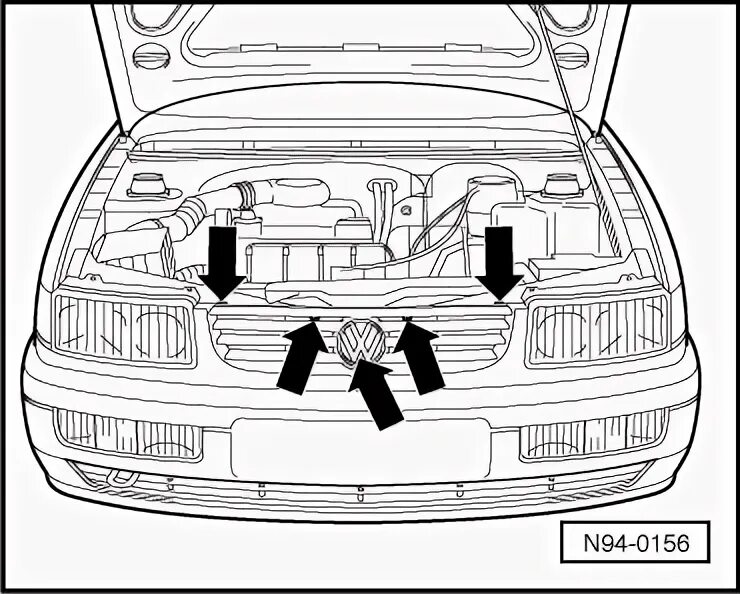 N94-0156