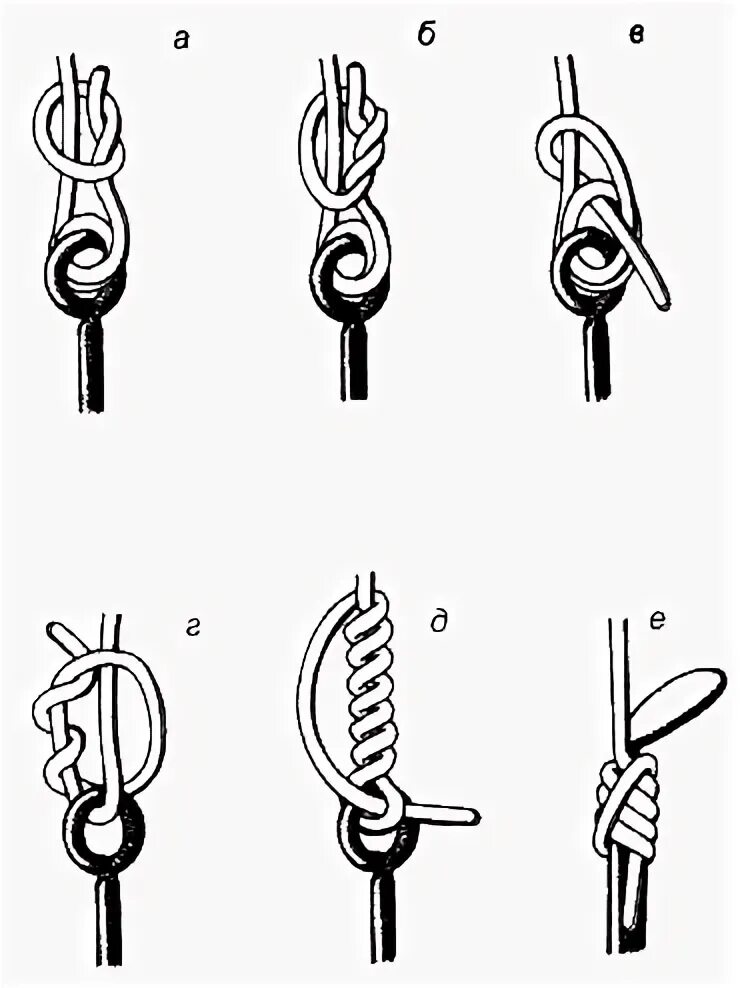 а
б
в
г
д
е