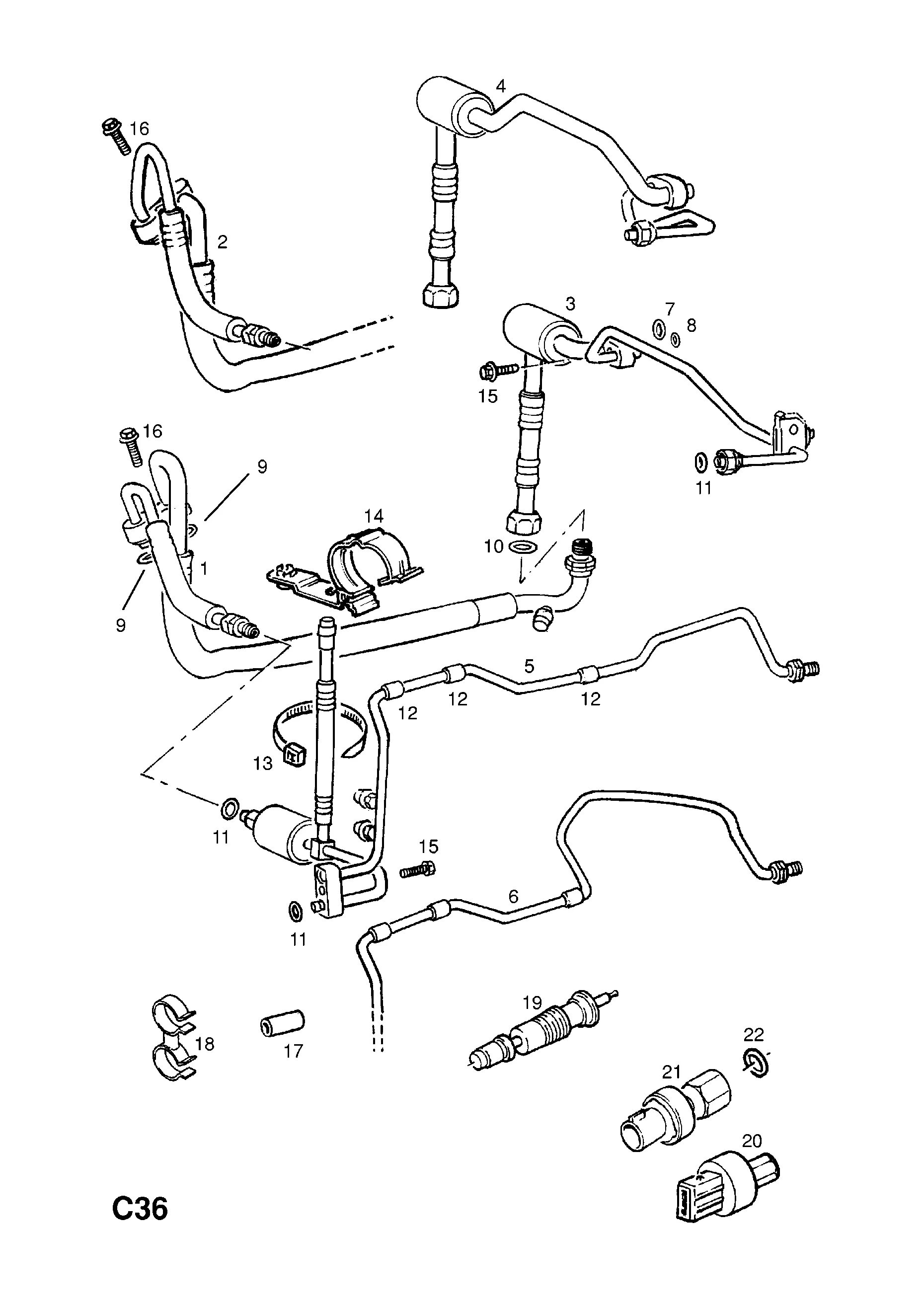 4
16
2
3
7
8
15
16
9
11
14
10
1
9
5
12
12
12
13
11
15
6
11
19
18
17
22
21
20
C36