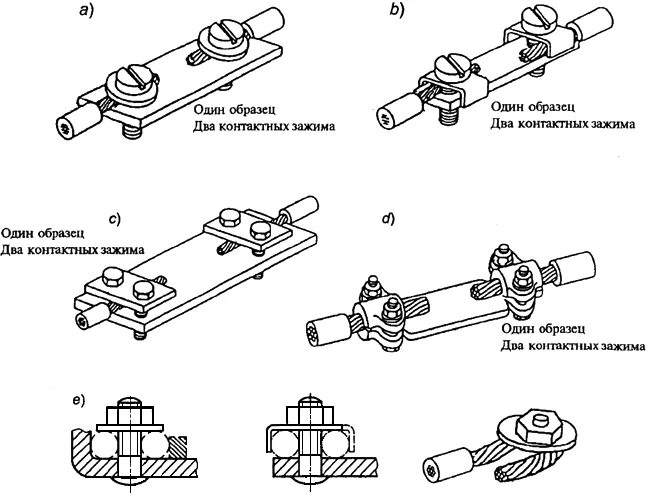 a)

Один образец
Два контактных зажима

b)

Один образец
Два контактных зажима

c)

Один образец
Два контактных зажима

d)

Один образец
Два контактных зажима

e)