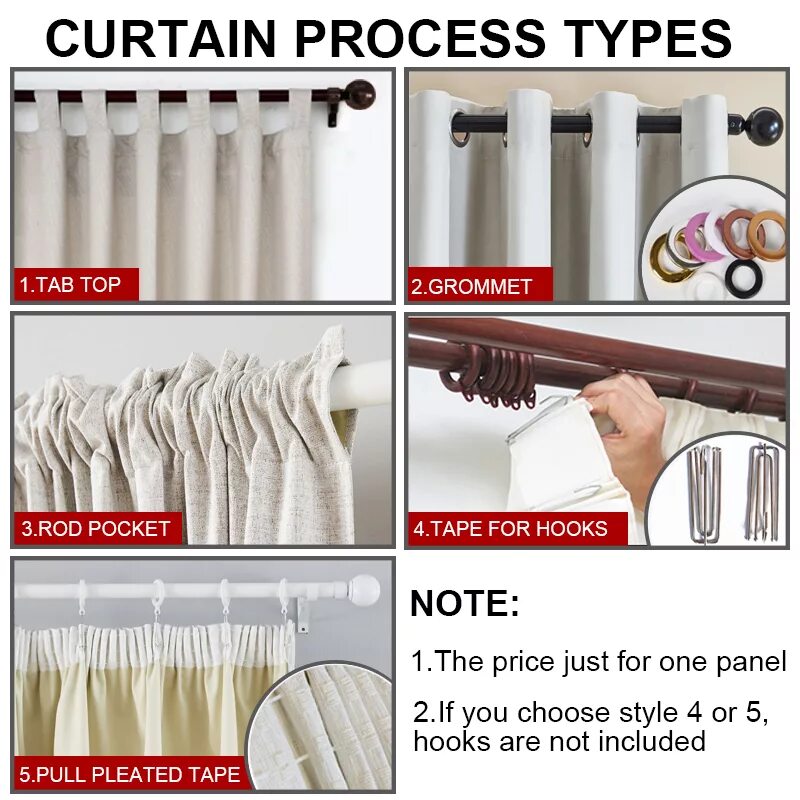 CURTAIN PROCESS TYPES

1.TAB TOP

2.GROMMET

3.ROD POCKET

4.TAPE FOR HOOKS

5.PULL PLEATED TAPE

NOTE:

1.The price just for one panel

2.If you choose style 4 or 5, hooks are not included