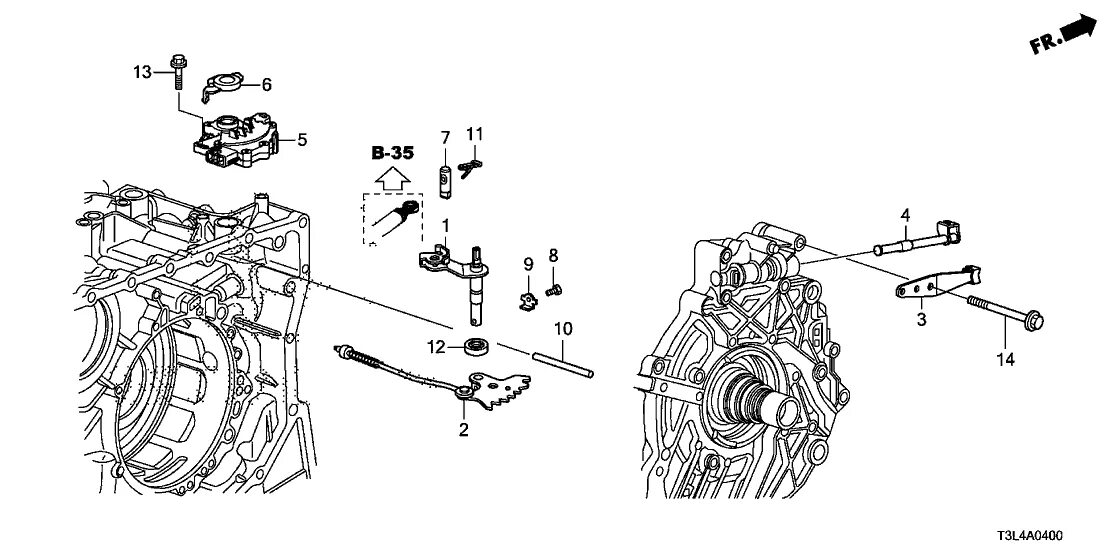 FR.

13
6
5
B-35
7
11
1
9
8
4
3
14
12
10
2

T3L4A0400