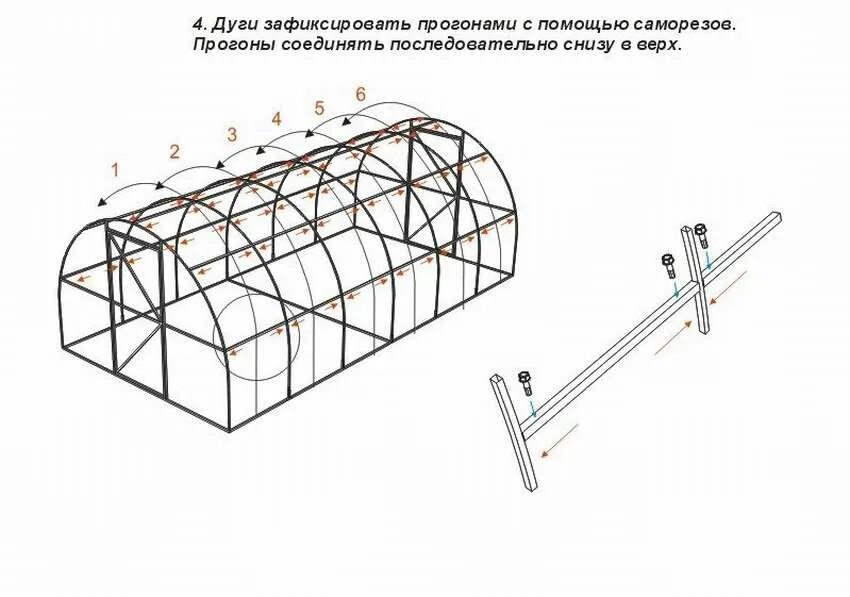 4. Дуги зафиксировать прогонами с помощью саморезов.
Прогоны соединять последовательно снизу в верх.

1
2
3
4
5
6