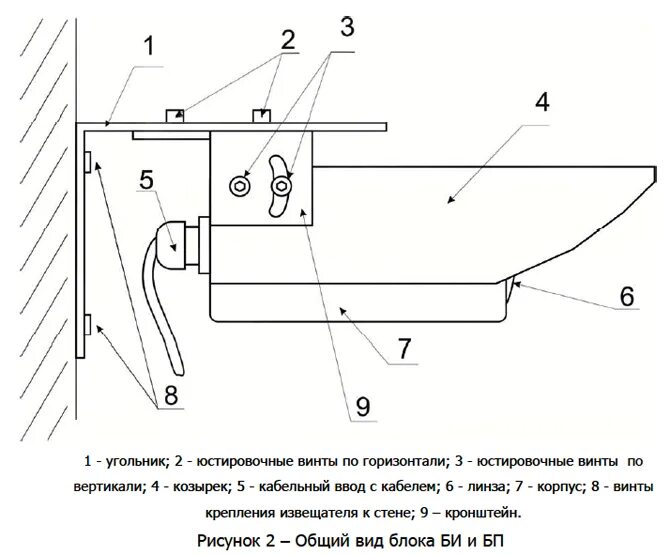 1
2
3
4
5
6
7
8
9

1 - угольник; 2 - юстировочные винты по горизонтали; 3 - юстировочные винты по вертикали; 4 - козырек; 5 - кабельный ввод с кабелем; 6 - линза; 7 - корпус; 8 - винты крепления извещателя к стене; 9 – кронштейн.

Рисунок 2 – Общий вид блока БИ и БП