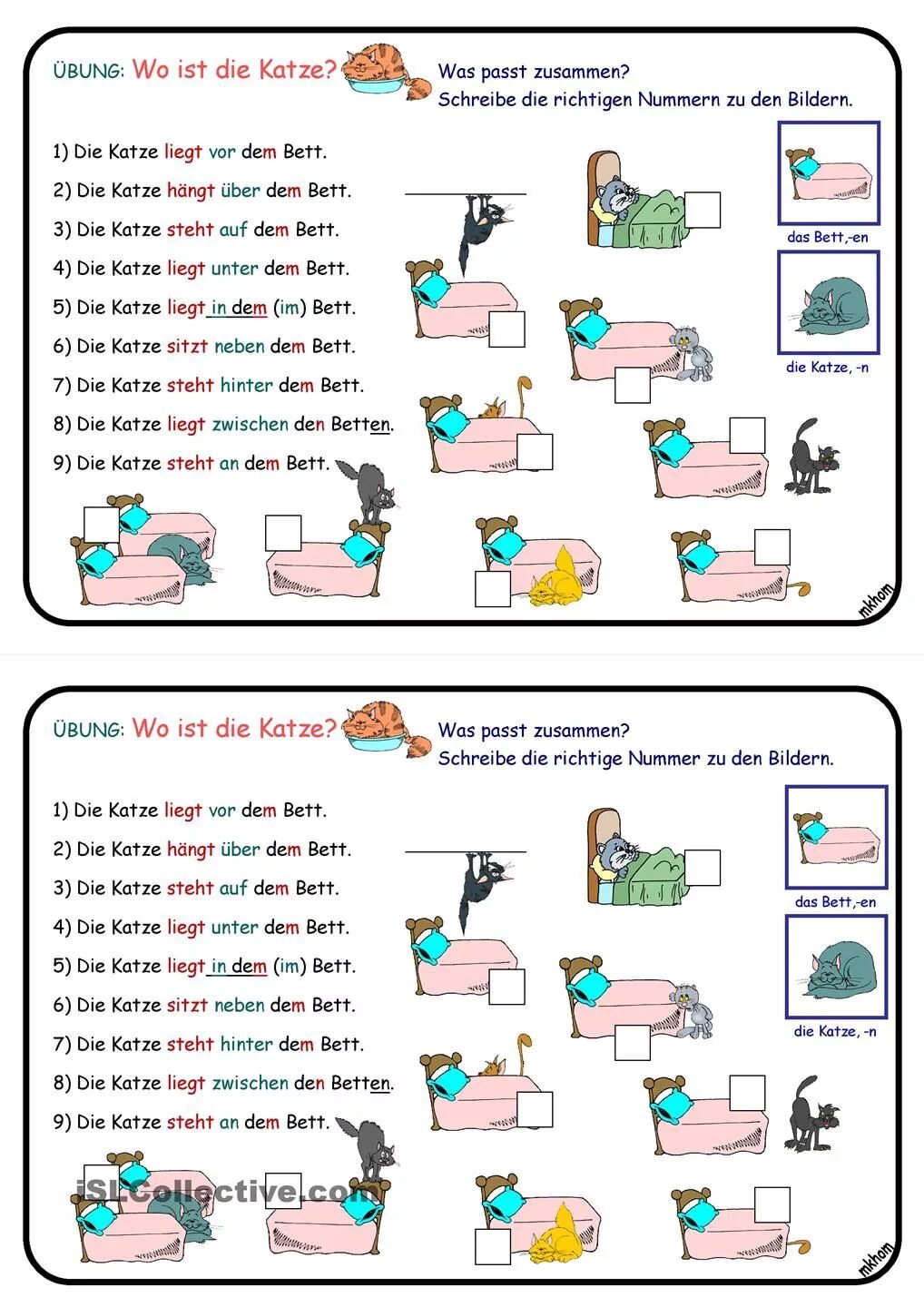 ÜBUNG: Wo ist die Katze?

Was passt zusammen?
Schreibe die richtigen Nummern zu den Bildern.

1) Die Katze liegt vor dem Bett.
2) Die Katze hängt über dem Bett.
3) Die Katze steht auf dem Bett.
4) Die Katze liegt unter dem Bett.
5) Die Katze liegt in dem (im) Bett.
6) Die Katze sitzt neben dem Bett.
7) Die Katze steht hinter dem Bett.
8) Die Katze liegt zwischen den Betten.
9) Die Katze steht an dem Bett.

das Bett,-en

die Katze, -n

mkhom

ÜBUNG: Wo ist die Katze?

Was passt zusammen?
Schreibe die richtige Nummer zu den Bildern.

1) Die Katze liegt vor dem Bett.
2) Die Katze hängt über dem Bett.
3) Die Katze steht auf dem Bett.
4) Die Katze liegt unter dem Bett.
5) Die Katze liegt in dem (im) Bett.
6) Die Katze sitzt neben dem Bett.
7) Die Katze steht hinter dem Bett.
8) Die Katze liegt zwischen den Betten.
9) Die Katze steht an dem Bett.

das Bett,-en

die Katze, -n

iSLCollective.com

mkhom