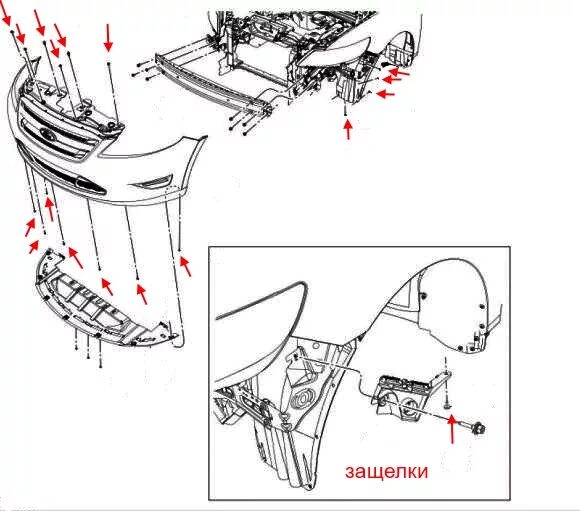 защелки