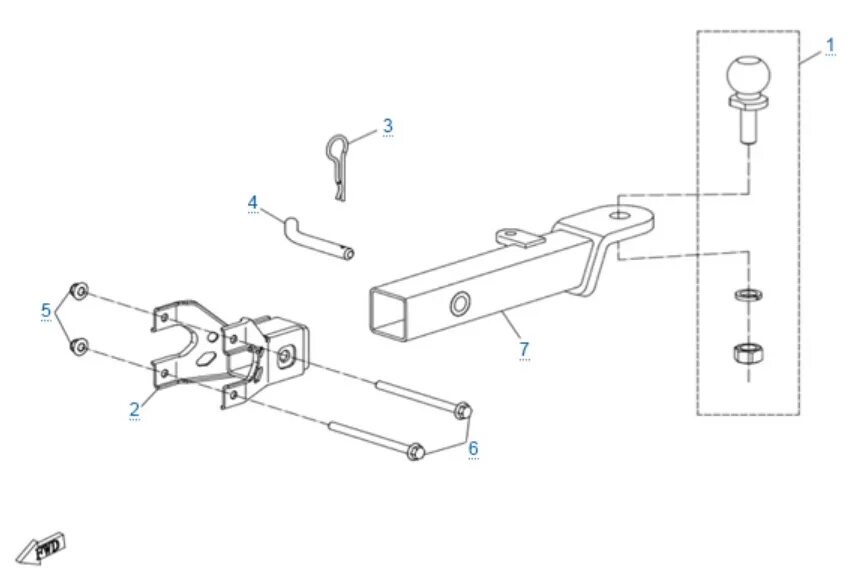 1
3
4
5
7
2
6
FWD