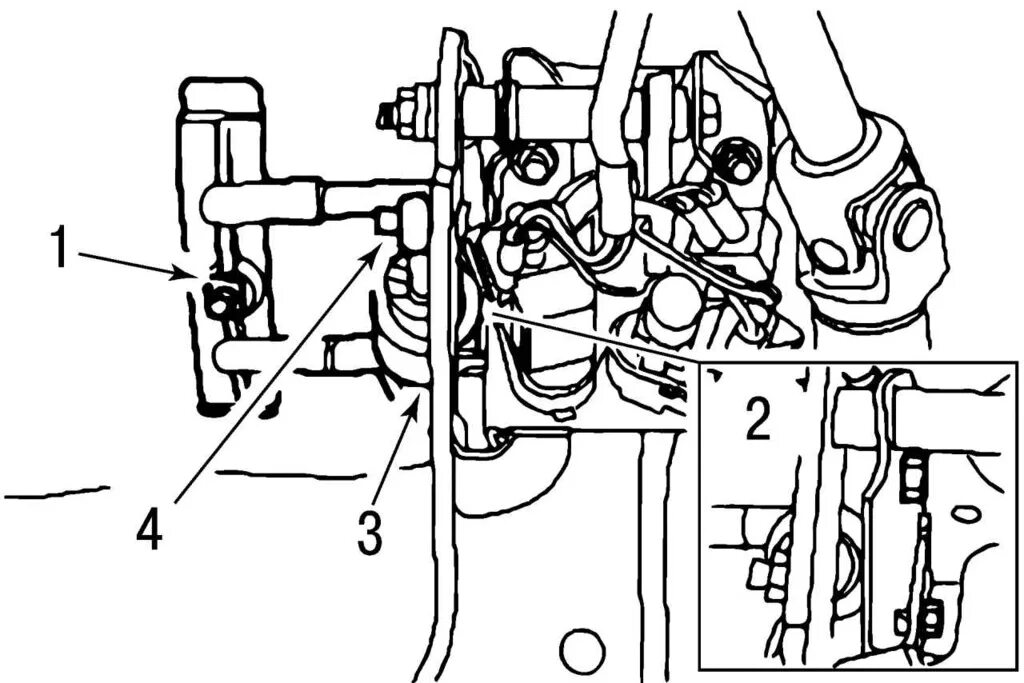 1
2
4
3