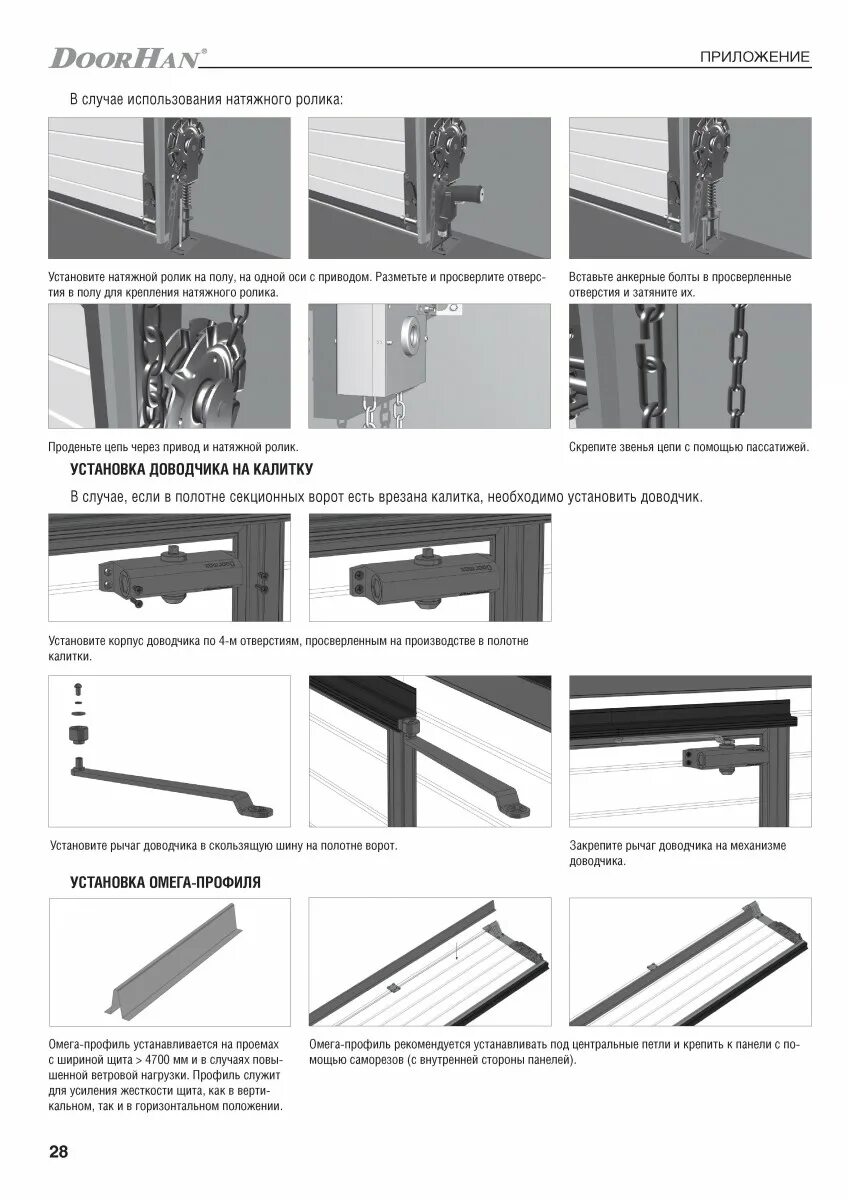 DoorHan®

ПРИЛОЖЕНИЕ

В случае использования натяжного ролика:

Установите натяжной ролик на полу, на одной оси с приводом. Разметьте и просверлите отверстия в полу для крепления натяжного ролика.

Вставьте анкерные болты в просверленные отверстия и затяните их.

Проденьте цепь через привод и натяжной ролик.

Скрепите звенья цепи с помощью пассатижей.

УСТАНОВКА ДОВОДЧИКА НА КАЛИТКУ

В случае, если в полотне секционных ворот есть врезана калитка, необходимо установить доводчик.

Установите корпус доводчика по 4-м отверстиям, просверленным на производстве в полотне калитки.

Установите рычаг доводчика в скользящую шину на полотне ворот.

Закрепите рычаг доводчика на механизме доводчика.

УСТАНОВКА ОМЕГА-ПРОФИЛЯ

Омега-профиль устанавливается на проемах с шириной щита > 4700 мм и в случаях повышенной ветровой нагрузки. Профиль служит для усиления жесткости щита, как в вертикальном, так и в горизонтальном положении.

Омега-профиль рекомендуется устанавливать под центральные петли и крепить к панели с помощью саморезов (с внутренней стороны панелей).

28