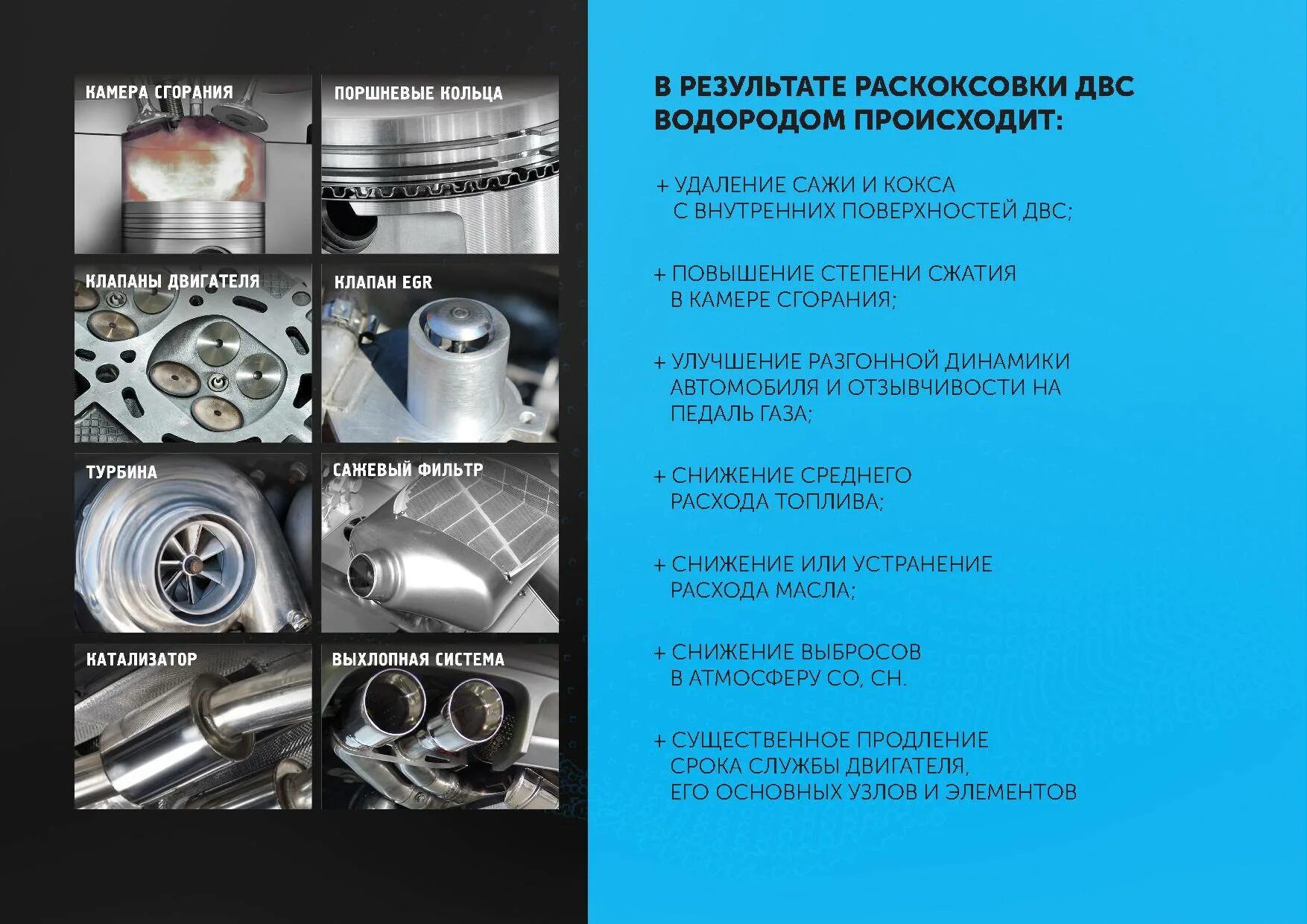 КАМЕРА СГОРАНИЯ

ПОРШНЕВЫЕ КОЛЬЦА

КЛАПАНЫ ДВИГАТЕЛЯ

КЛАПАН EGR

ТУРБИНА

САЖЕВЫЙ ФИЛЬТР

КАТАЛИЗАТОР

ВЫХЛОПНАЯ СИСТЕМА

В РЕЗУЛЬТАТЕ РАСКОКСОВКИ ДВС ВОДОРОДОМ ПРОИСХОДИТ:

+ УДАЛЕНИЕ САЖИ И КОКСА С ВНУТРЕННИХ ПОВЕРХНОСТЕЙ ДВС;

+ ПОВЫШЕНИЕ СТЕПЕНИ СЖАТИЯ В КАМЕРЕ СГОРАНИЯ;

+ УЛУЧШЕНИЕ РАЗГОННОЙ ДИНАМИКИ АВТОМОБИЛЯ И ОТЗЫВЧИВОСТИ НА ПЕДАЛЬ ГАЗА;

+ СНИЖЕНИЕ СРЕДНЕГО РАСХОДА ТОПЛИВА;

+ СНИЖЕНИЕ ИЛИ УСТРАНЕНИЕ РАСХОДА МАСЛА;

+ СНИЖЕНИЕ ВЫБРОСОВ В АТМОСФЕРУ СО, СН.

+ СУЩЕСТВЕННОЕ ПРОДЛЕНИЕ СРОКА СЛУЖБЫ ДВИГАТЕЛЯ, ЕГО ОСНОВНЫХ УЗЛОВ И ЭЛЕМЕНТОВ