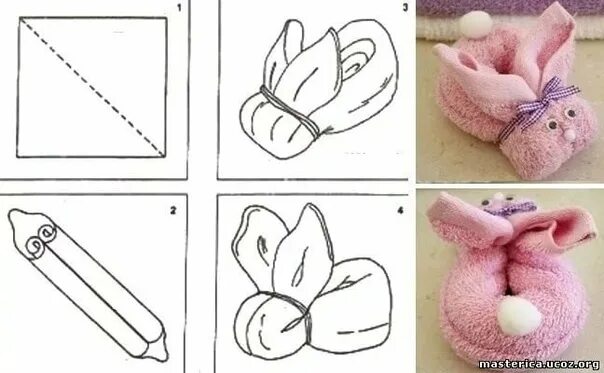 1

3

2

4

masterica.ucoz.org