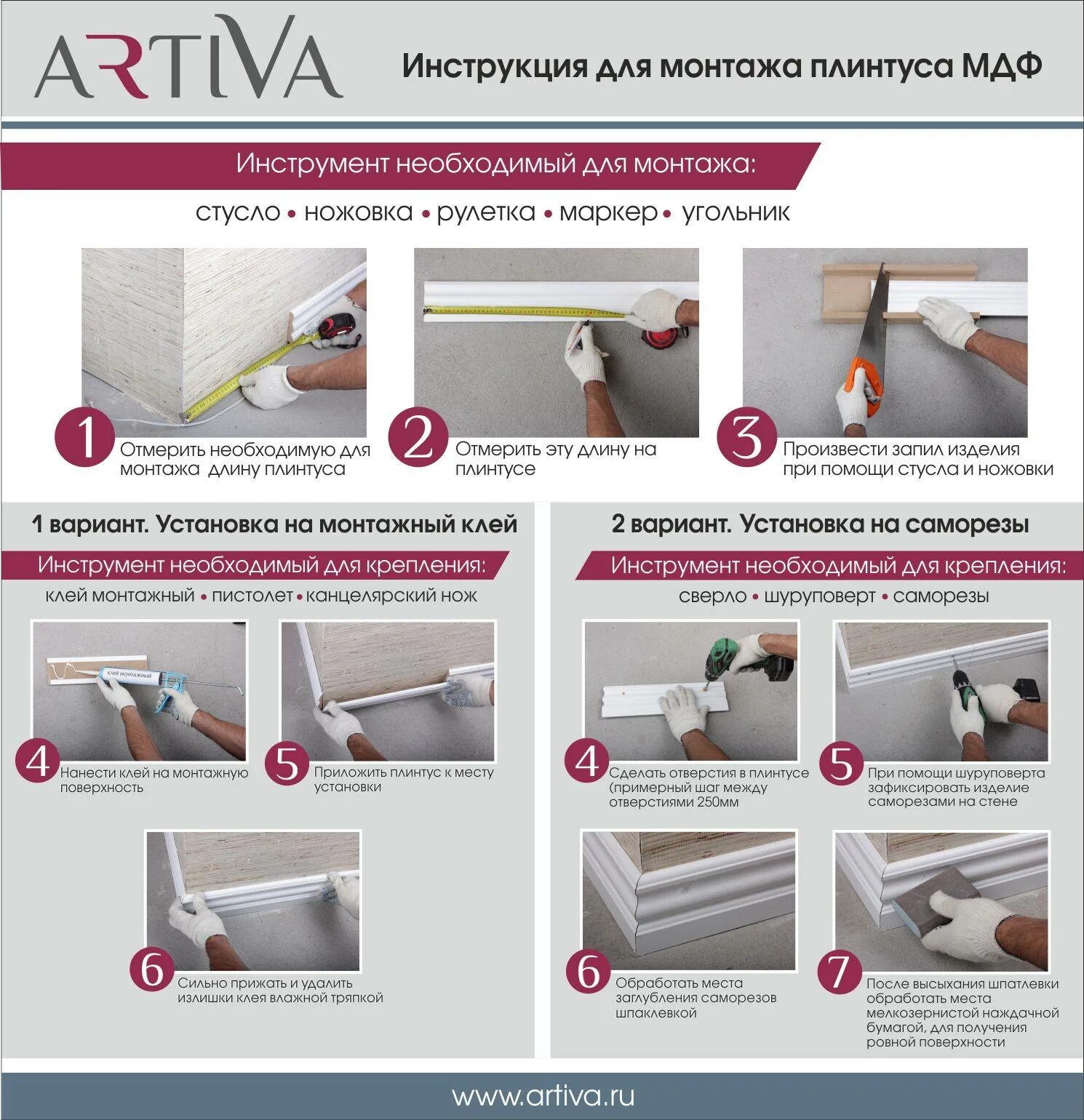 ARTIVA

Инструкция для монтажа плинтуса МДФ

Инструмент необходимый для монтажа:

стусло • ножовка • рулетка • маркер • угольник

1 Отмерить необходимую для монтажа длину плинтуса

2 Отмерить эту длину на плинтусе

3 Произвести запил изделия при помощи стусла и ножовки

1 вариант. Установка на монтажный клей

Инструмент необходимый для крепления:

клей монтажный • пистолет • канцелярский нож

КЛЕЙ МОНТАЖНЫЙ

4 Нанести клей на монтажную поверхность

5 Приложить плинтус к месту установки

6 Сильно прижать и удалить излишки клея влажной тряпкой

2 вариант. Установка на саморезы

Инструмент необходимый для крепления:

сверло • шуруповерт • саморезы

4 Сделать отверстия в плинтусе (примерный шаг между отверстиями 250мм

5 При помощи шуруповерта зафиксировать изделие саморезами на стене

6 Обработать места заглубления саморезов шпаклевкой

7 После высыхания шпатлевки обработать места мелкозернистой наждачной бумагой, для получения ровной поверхности

www.artiva.ru