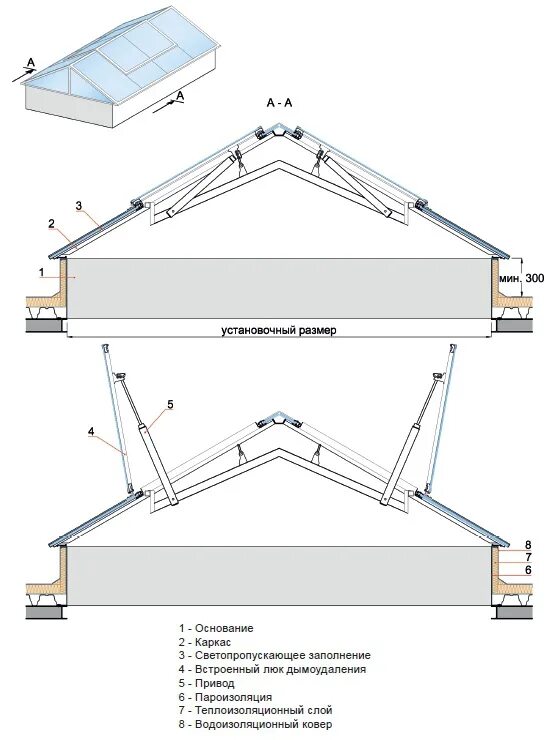 A

A

A - A

3

2

1

мин. 300

установочный размер

5

4

8

7

6

1 - Основание
2 - Каркас
3 - Светопропускающее заполнение
4 - Встроенный люк дымоудаления
5 - Привод
6 - Пароизоляция
7 - Теплоизоляционный слой
8 - Водоизоляционный ковер