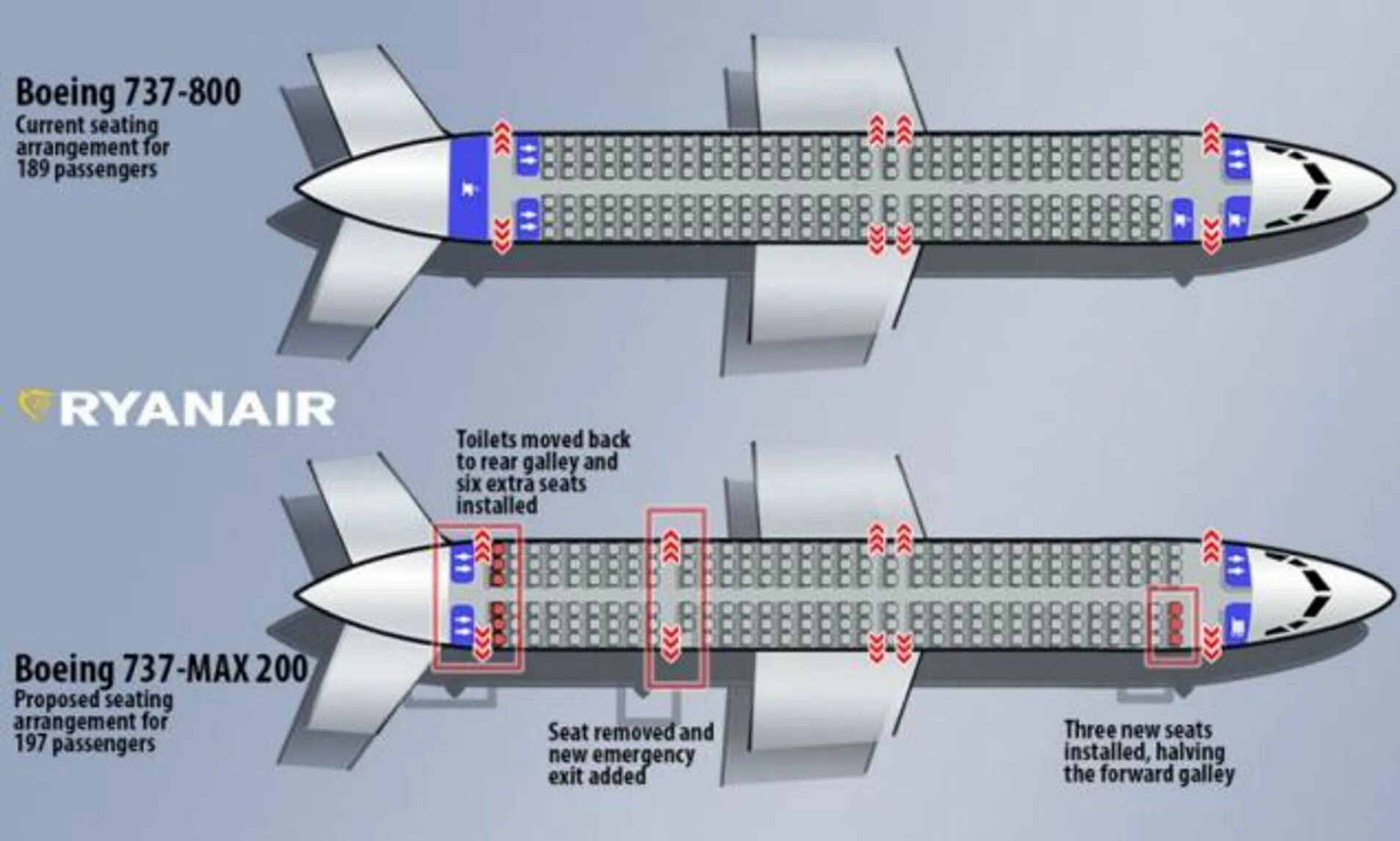 Boeing 737-800
Current seating arrangement for 189 passengers

RYANAIR

Toilets moved back to rear galley and six extra seats installed

Boeing 737-MAX 200
Proposed seating arrangement for 197 passengers

Seat removed and new emergency exit added

Three new seats installed, halving the forward galley