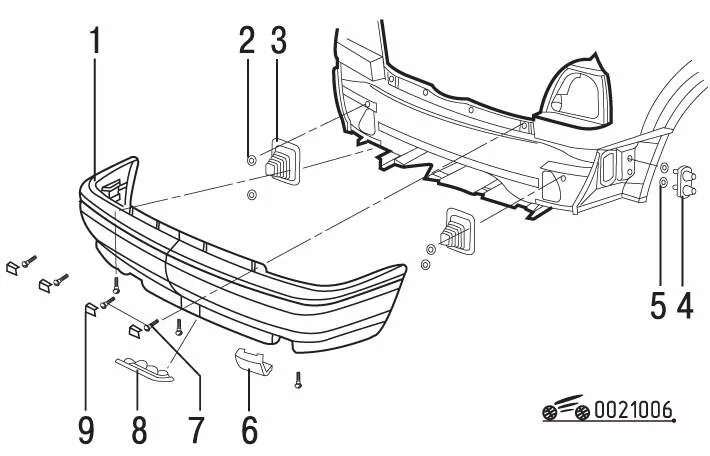 1
2 3
5 4
9 8 7 6
0021006