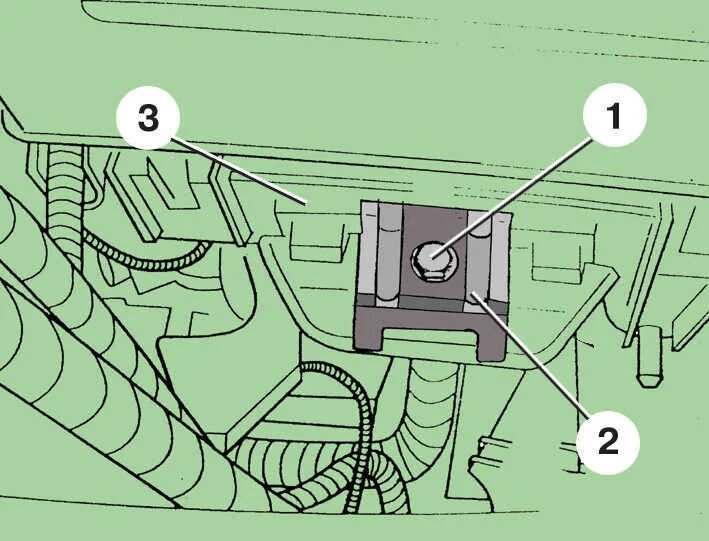 3
1
2