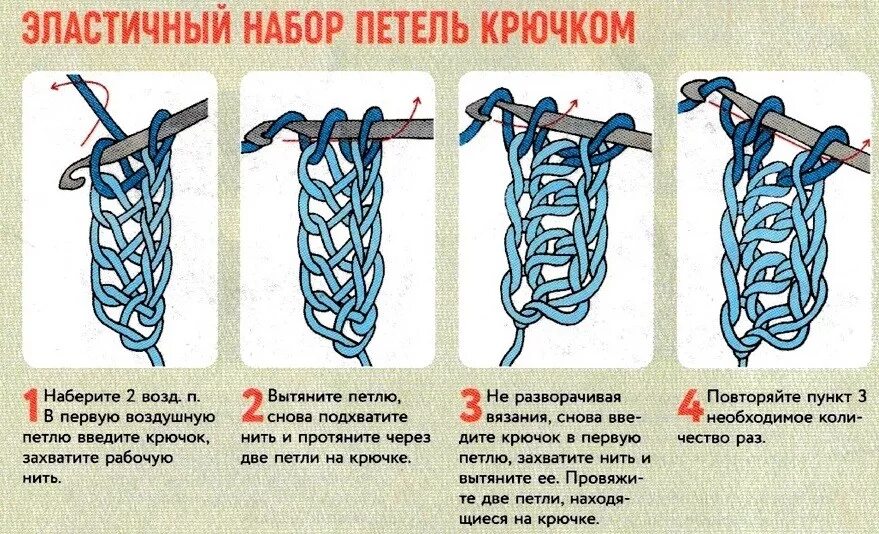 ЭЛАСТИЧНЫЙ НАБОР ПЕТЕЛЬ КРЮЧКОМ

1 Наберите 2 возд. п. В первую воздушную петлю введите крючок, захватите рабочую нить.

2 Вытяните петлю, снова подхватите нить и протяните через две петли на крючке.

3 Не разворачивая вязания, снова введите крючок в первую петлю, захватите нить и вытяните ее. Провяжите две петли, находящиеся на крючке.

4 Повторяйте пункт 3 необходимое количество раз.