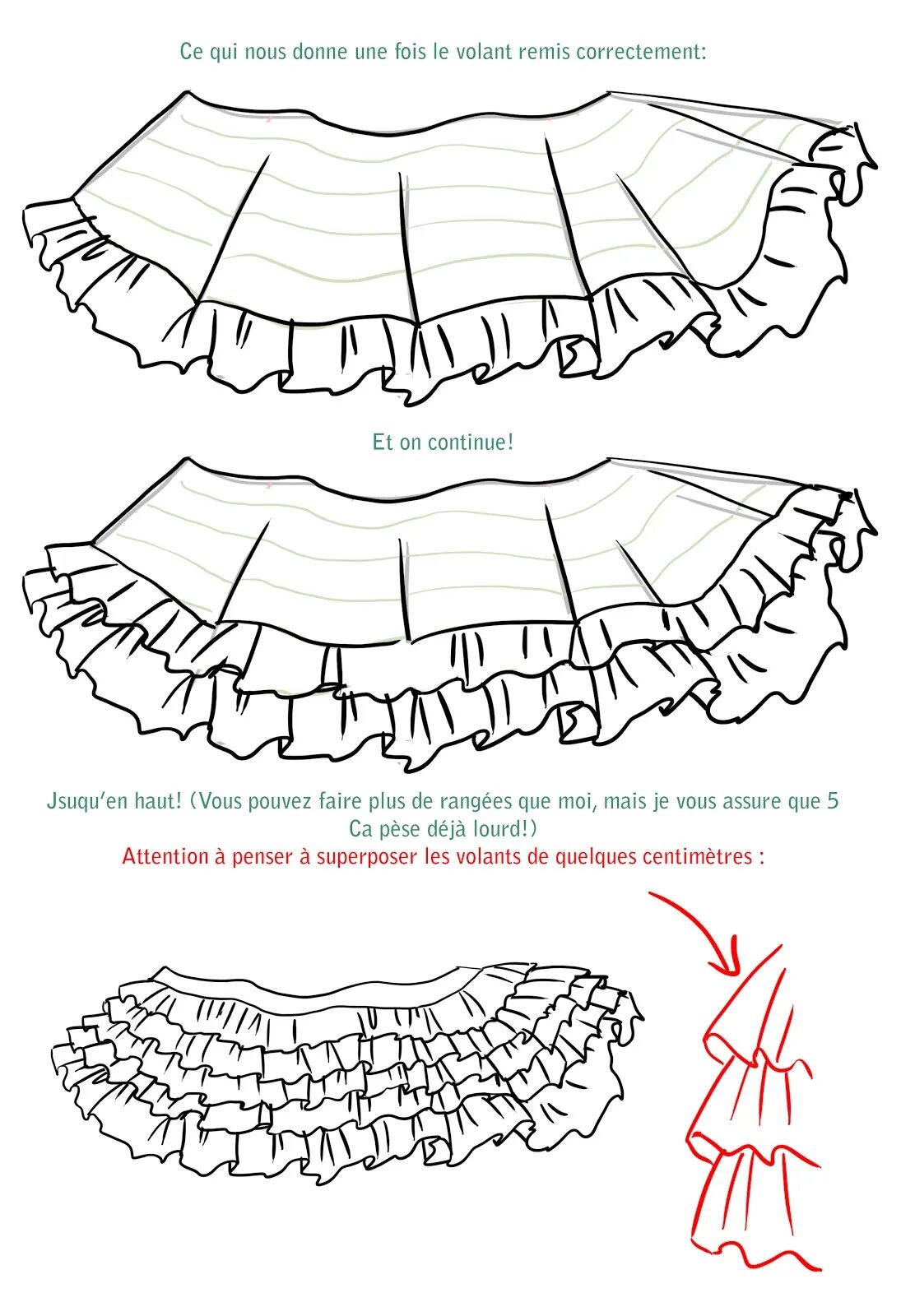 Ce qui nous donne une fois le volant remis correctement:

Et on continue!

Jsuqu'en haut! (Vous pouvez faire plus de rangées que moi, mais je vous assure que 5 Ca pèse déjà lourd!)

Attention à penser à superposer les volants de quelques centimètres :