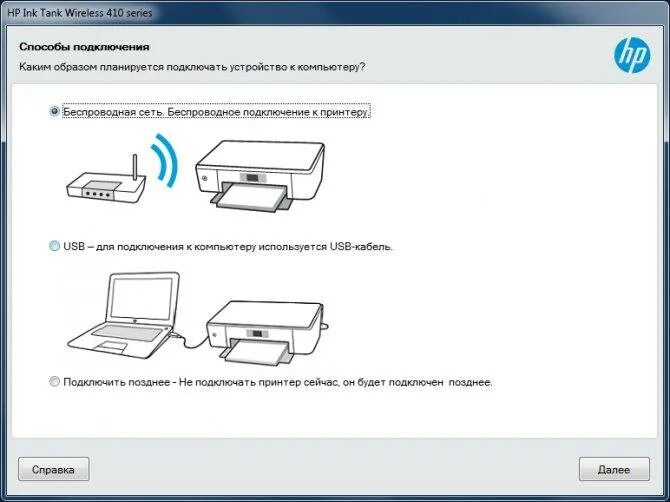 HP Ink Tank Wireless 410 series

Способы подключения

Каким образом планируется подключать устройство к компьютеру?

hp

Беспроводная сеть. Беспроводное подключение к принтеру.

USB – для подключения к компьютеру используется USB-кабель.

Подключить позднее - Не подключать принтер сейчас, он будет подключен позднее.

Справка

Далее