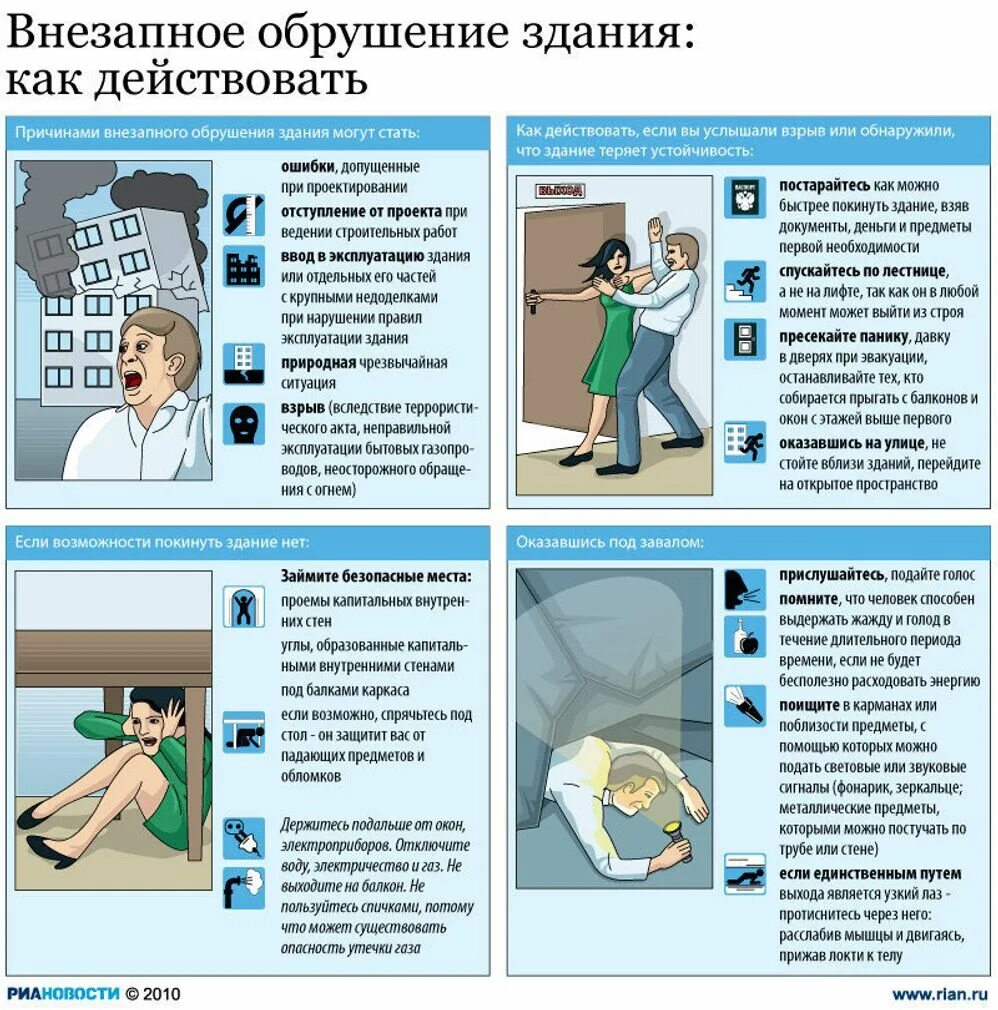 Внезапное обрушение здания: как действовать

Причинами внезапного обрушения здания могут стать:

ошибки, допущенные при проектировании

отступление от проекта при ведении строительных работ

ввод в эксплуатацию здания или отдельных его частей с крупными недоделками при нарушении правил эксплуатации здания

природная чрезвычайная ситуация

взрыв (вследствие террористического акта, неправильной эксплуатации бытовых газопроводов, неосторожного обращения с огнем)

Как действовать, если вы услышали взрыв или обнаружили, что здание теряет устойчивость:

ВЫХОД

ПАСПОРТ

постарайтесь как можно быстрее покинуть здание, взяв документы, деньги и предметы первой необходимости

спускайтесь по лестнице, а не на лифте, так как он в любой момент может выйти из строя

пресекайте панику, давку в дверях при эвакуации, останавливайте тех, кто собирается прыгать с балконов и окон с этажей выше первого

оказавшись на улице, не стойте вблизи зданий, перейдите на открытое пространство

Если возможности покинуть здание нет:

Займите безопасные места:

проемы капитальных внутренних стен

углы, образованные капитальными внутренними стенами

под балками каркаса

если возможно, спрячьтесь под стол - он защитит вас от падающих предметов и обломков

Держитесь подальше от окон, электроприборов. Отключите воду, электричество и газ. Не выходите на балкон. Не пользуйтесь спичками, потому что может существовать опасность утечки газа

Оказавшись под завалом:

прислушайтесь, подайте голос

помните, что человек способен выдержать жажду и голод в течение длительного периода времени, если не будет бесполезно расходовать энергию

поищите в карманах или поблизости предметы, с помощью которых можно подать световые или звуковые сигналы (фонарик, зеркальце; металлические предметы, которыми можно постучать по трубе или стене)

если единственным путем выхода является узкий лаз - протиснитесь через него: расслабив мышцы и двигаясь, прижав локти к телу

РИАНОВОСТИ © 2010

www.rian.ru