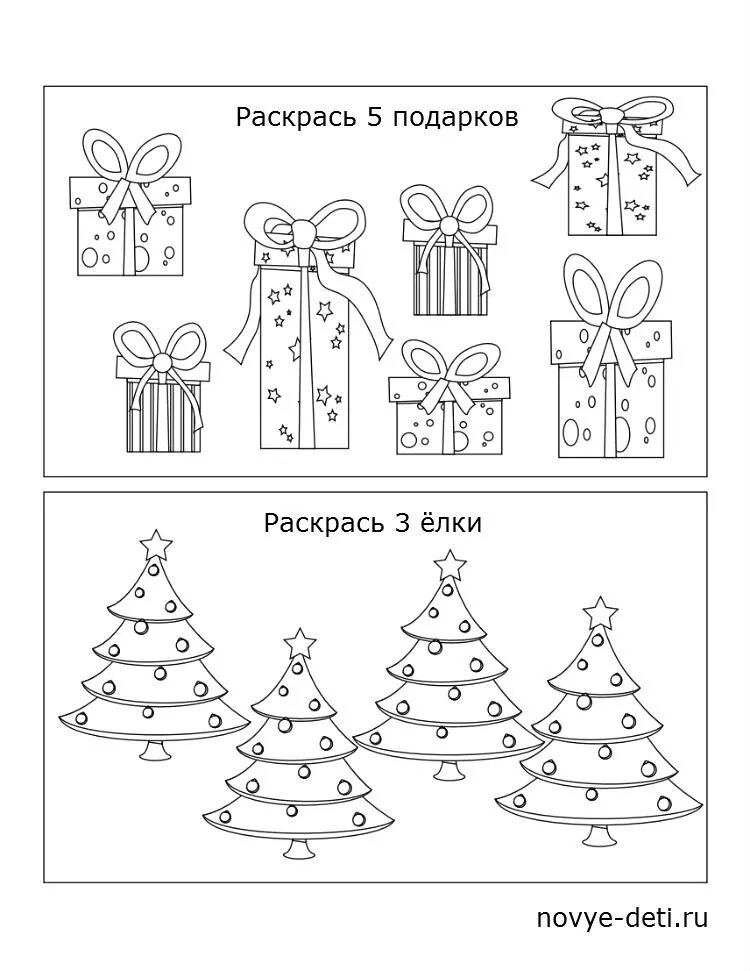 Раскрась 5 подарков

Раскрась 3 ёлки

novye-deti.ru