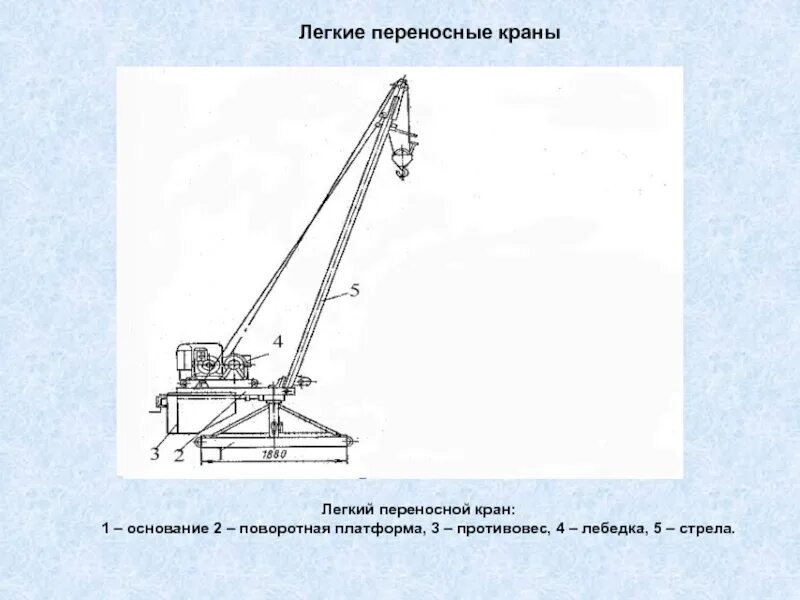 Легкие переносные краны

5

4

3 2

1880

Легкий переносной кран:
1 – основание 2 – поворотная платформа, 3 – противовес, 4 – лебедка, 5 – стрела.