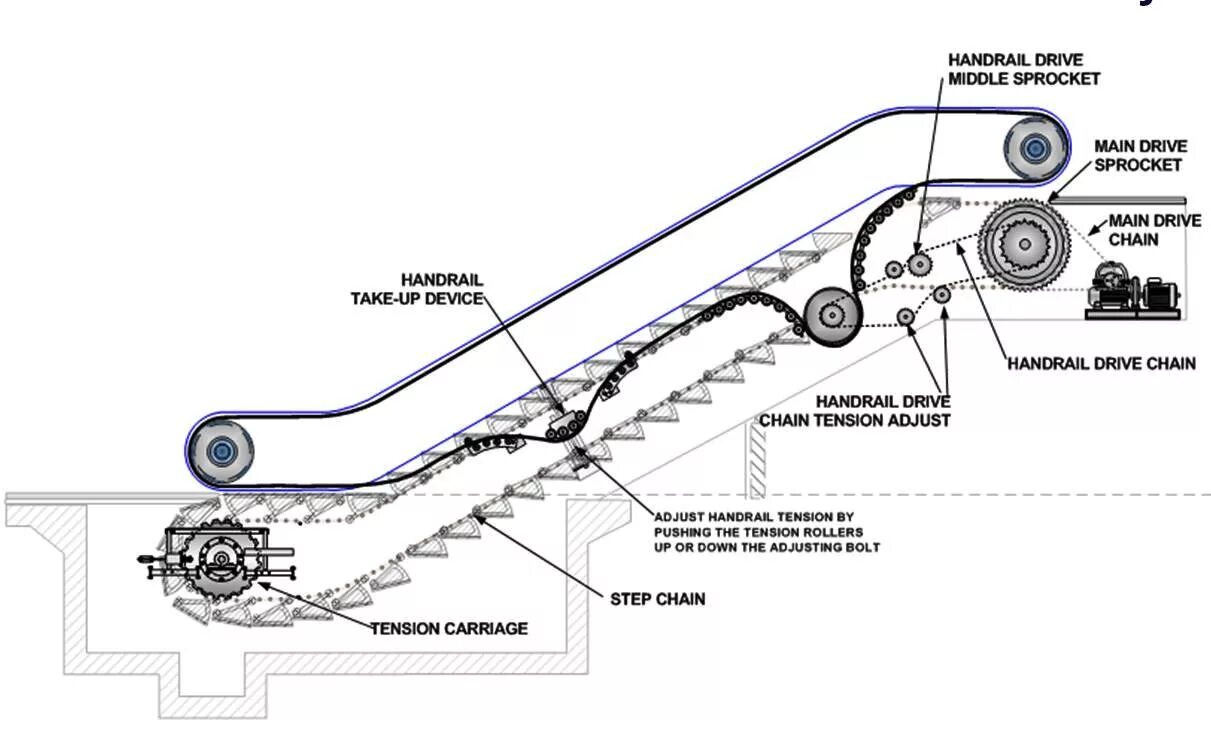 HANDRAIL DRIVE MIDDLE SPROCKET

MAIN DRIVE SPROCKET

MAIN DRIVE CHAIN

HANDRAIL TAKE-UP DEVICE

HANDRAIL DRIVE CHAIN

HANDRAIL DRIVE CHAIN TENSION ADJUST

ADJUST HANDRAIL TENSION BY PUSHING THE TENSION ROLLERS UP OR DOWN THE ADJUSTING BOLT

STEP CHAIN

TENSION CARRIAGE