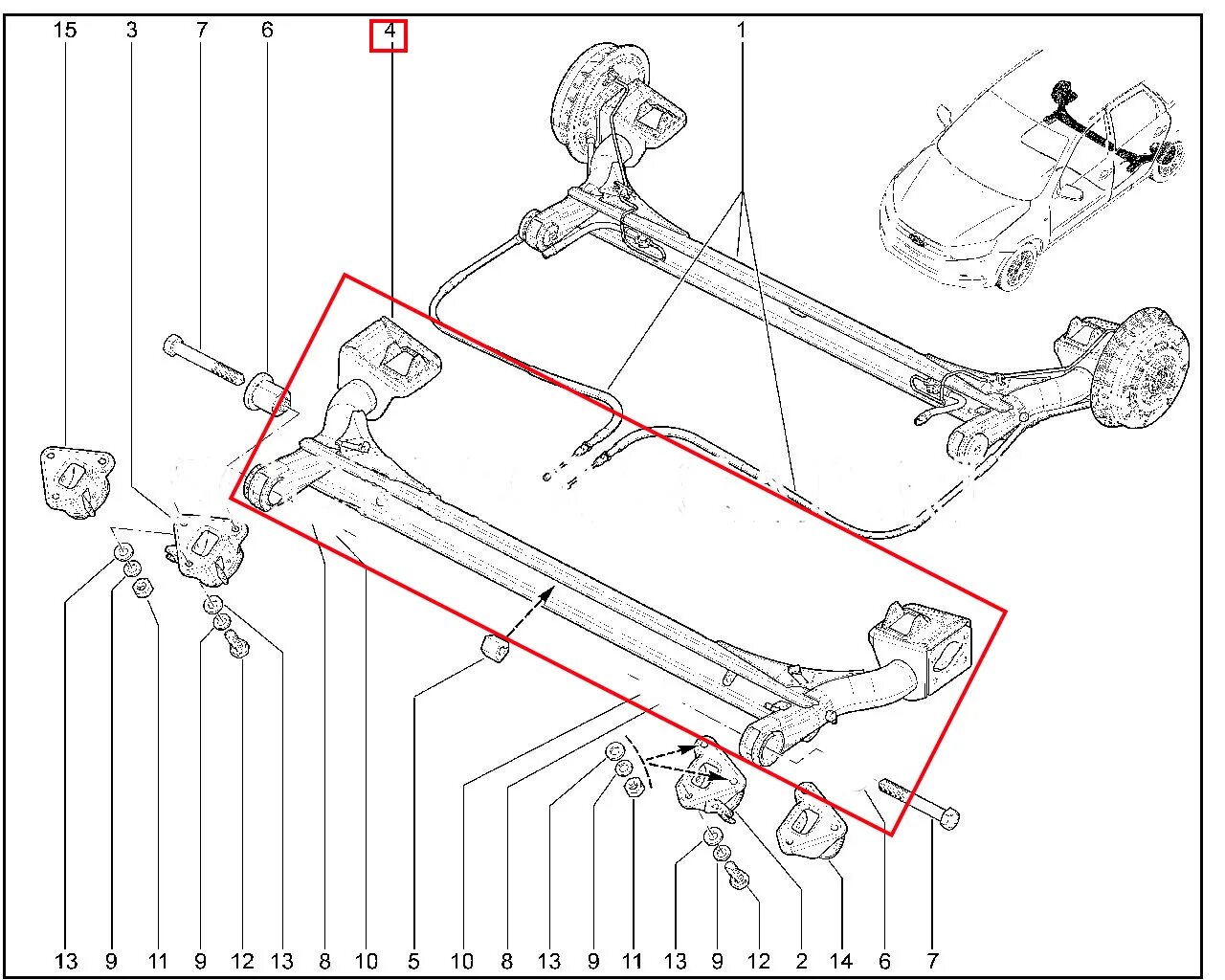 15 3 7 6 4 1

13 9 11 9 12 13 8 10 5 10 8 13 9 11 13 9 12 2 14 6 7