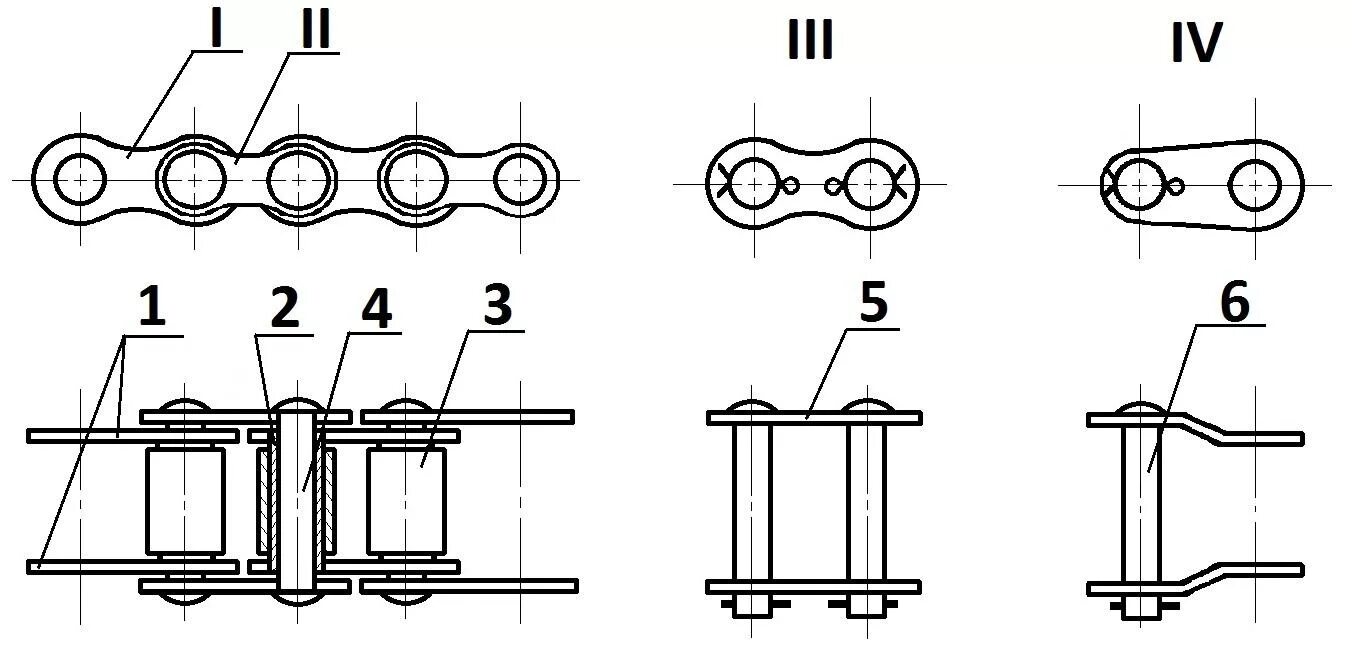 I II

III

IV

1 2 4 3

5

6