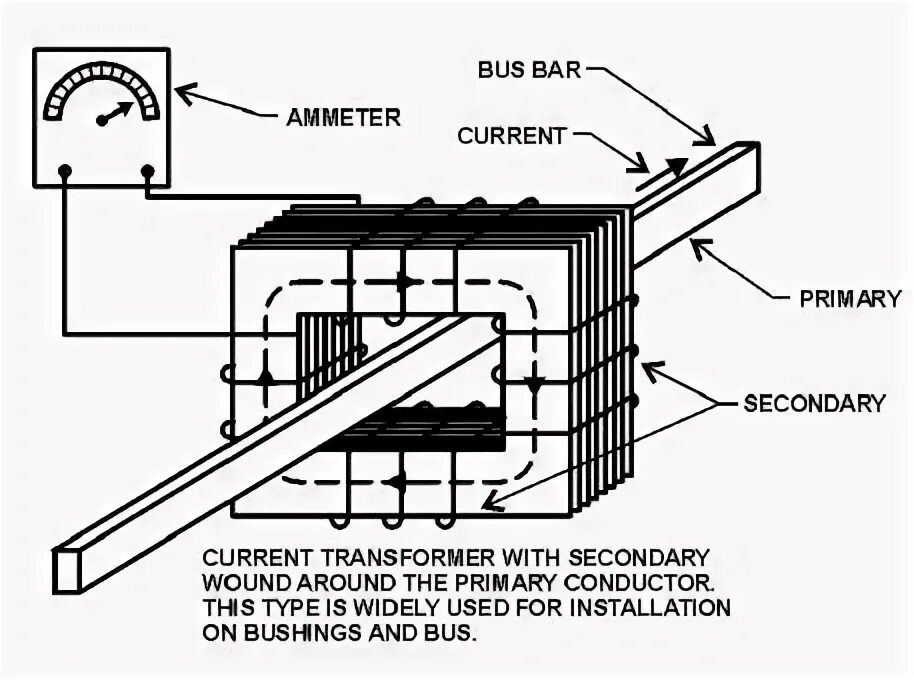 BUS BAR

AMMETER

CURRENT

PRIMARY

SECONDARY

CURRENT TRANSFORMER WITH SECONDARY WOUND AROUND THE PRIMARY CONDUCTOR. THIS TYPE IS WIDELY USED FOR INSTALLATION ON BUSHINGS AND BUS.